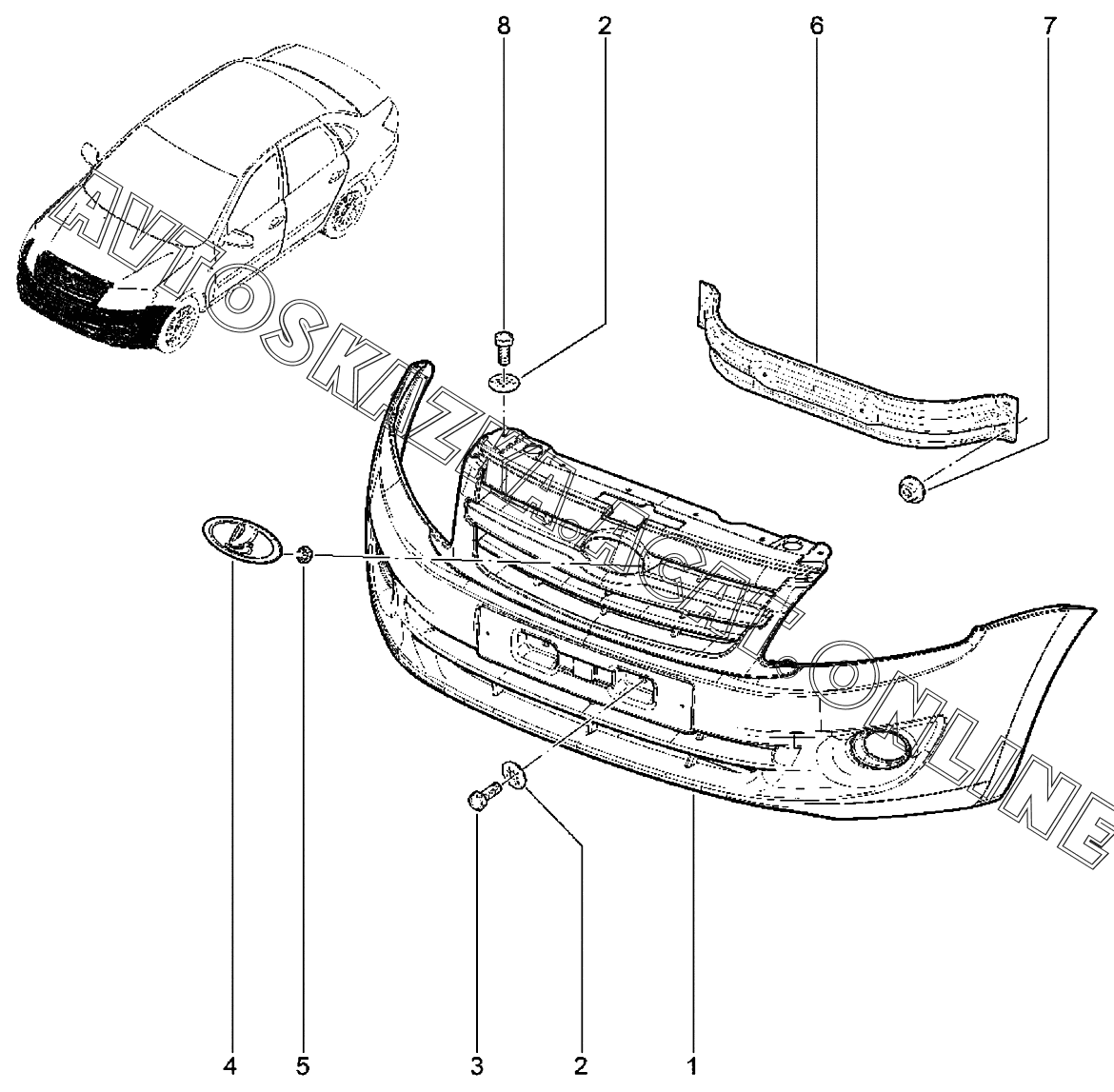 8 2 6 7

AVTOSKAZKA.CAT.ONLINE

4 5 3 2 1