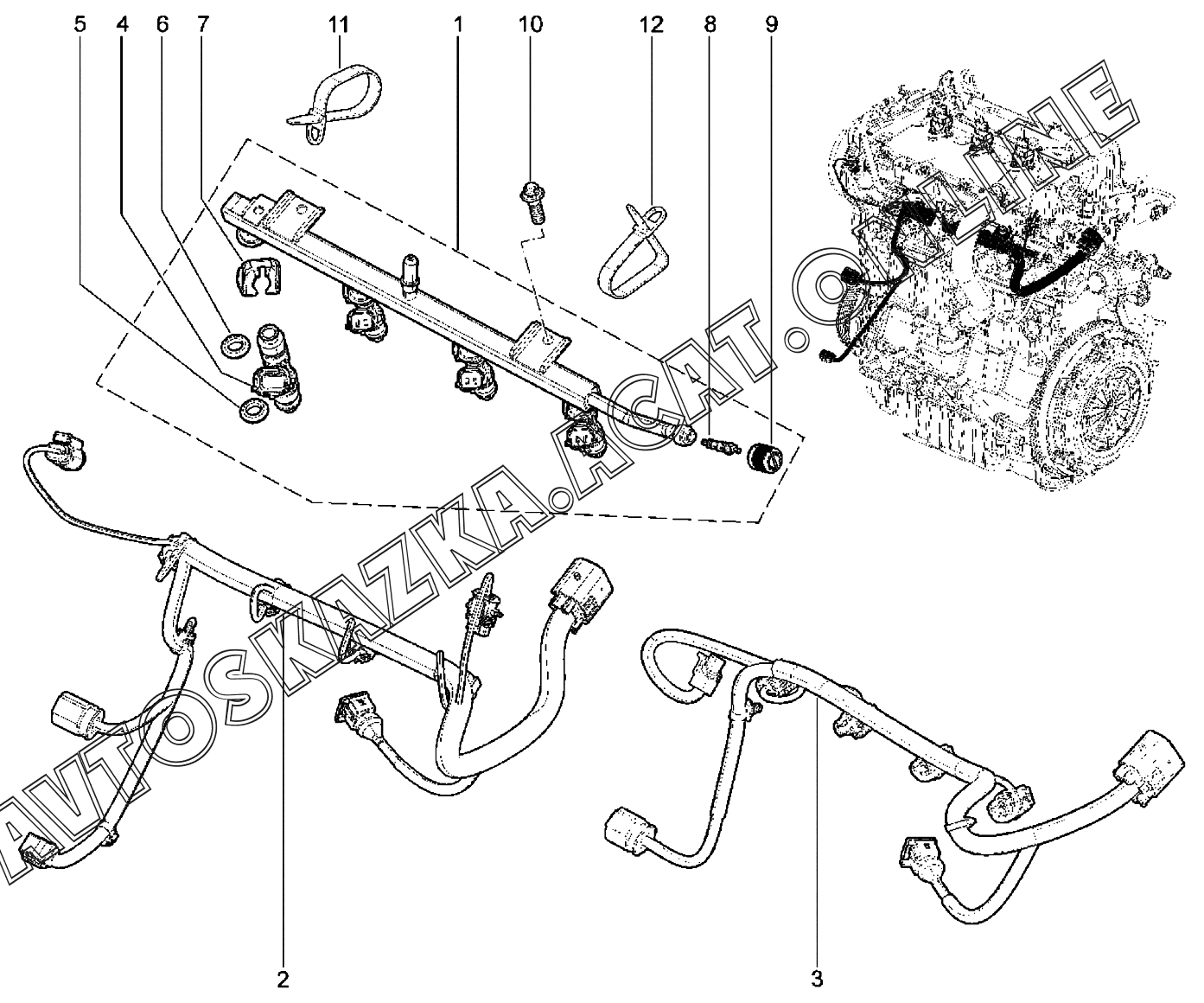 5 4 6 7 11 1 10 12 8 9

AVTOSKAZKA.ACAT.ONLINE

2 3