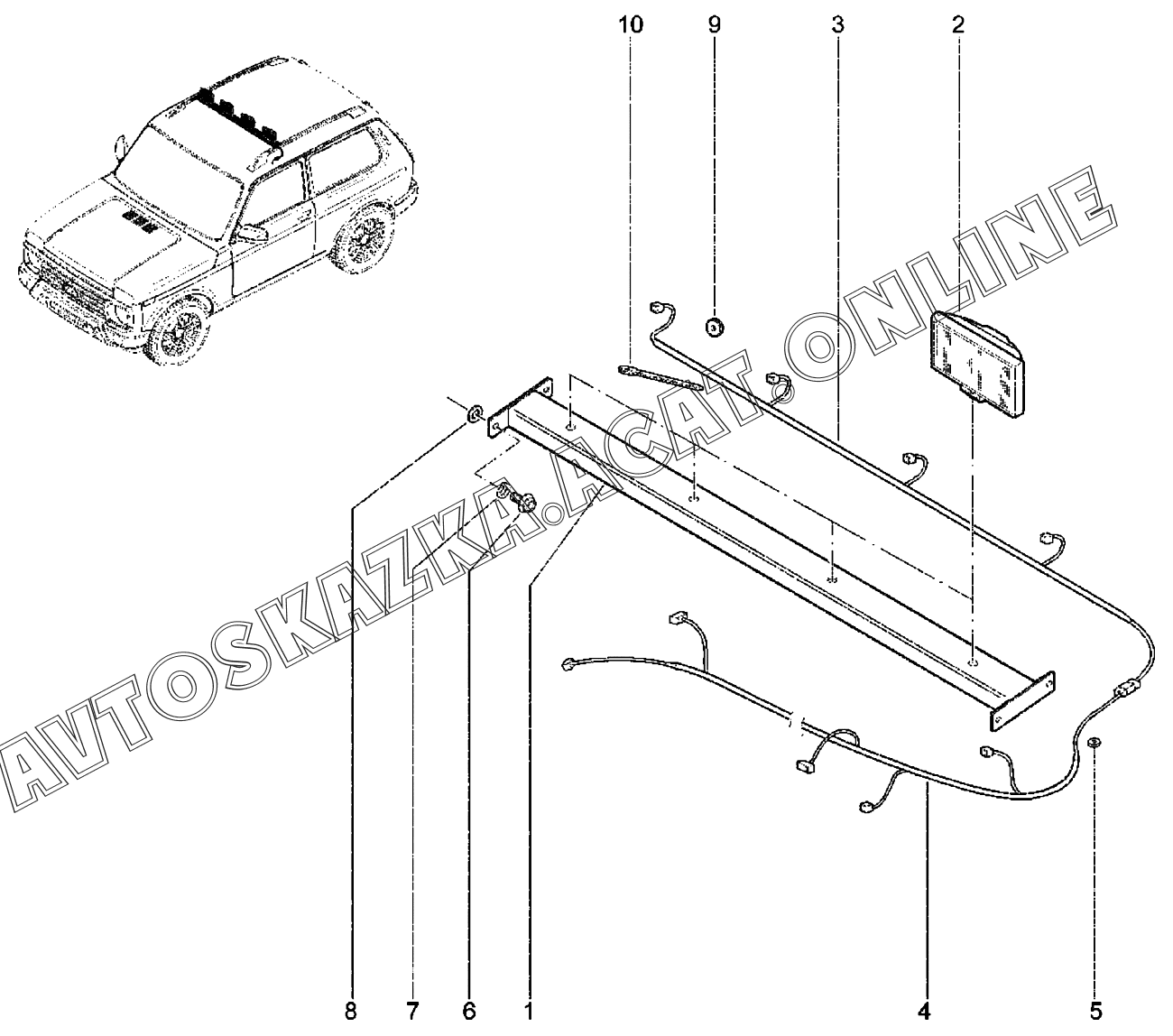 10 9 3 2

AVTOSKAZKA.ACAT.ONLINE

8 7 6 1 4 5