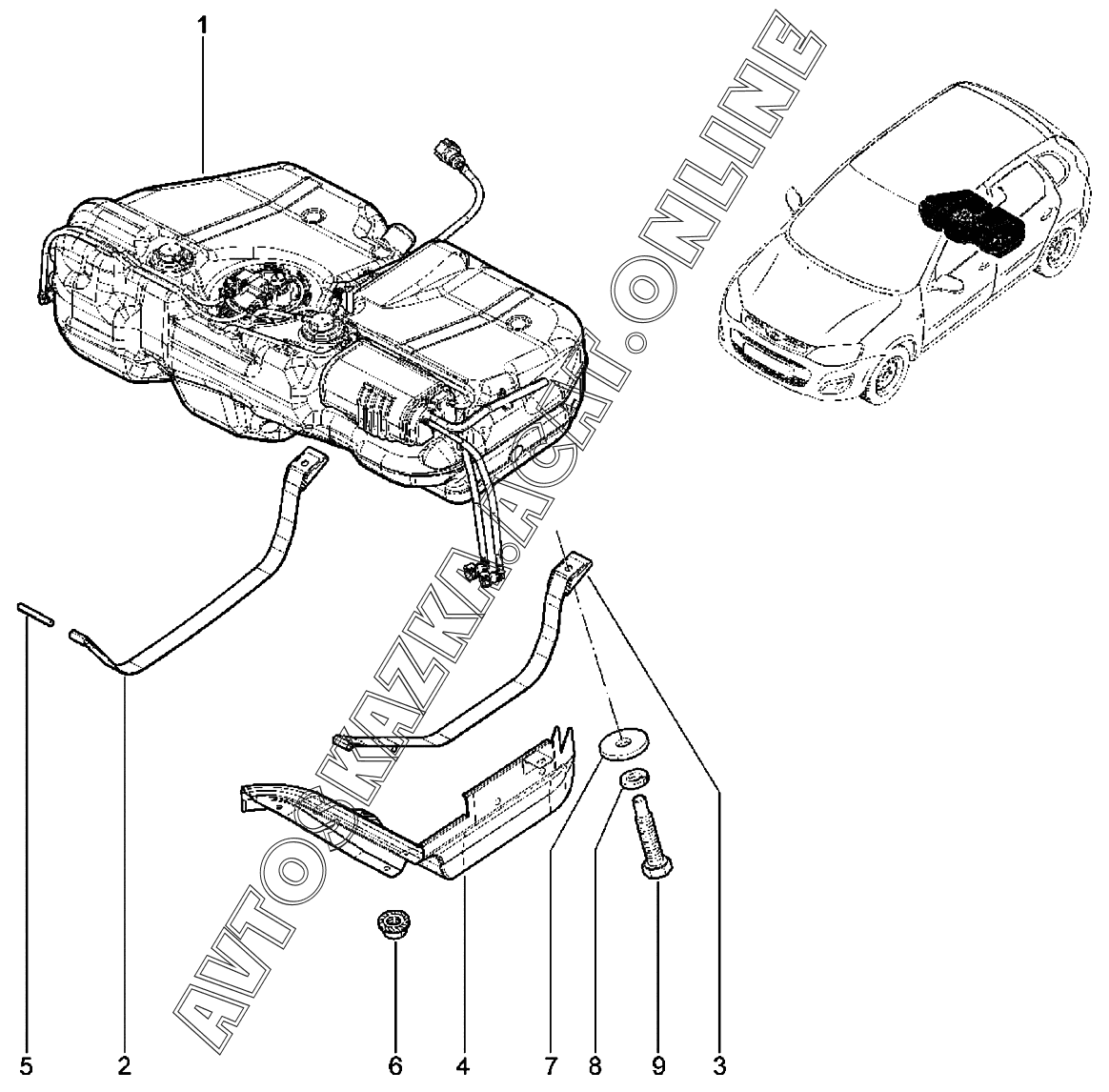 1

AVTOSKAZKA.ACAT.ONLINE

5
2
6
4
7
8
9
3