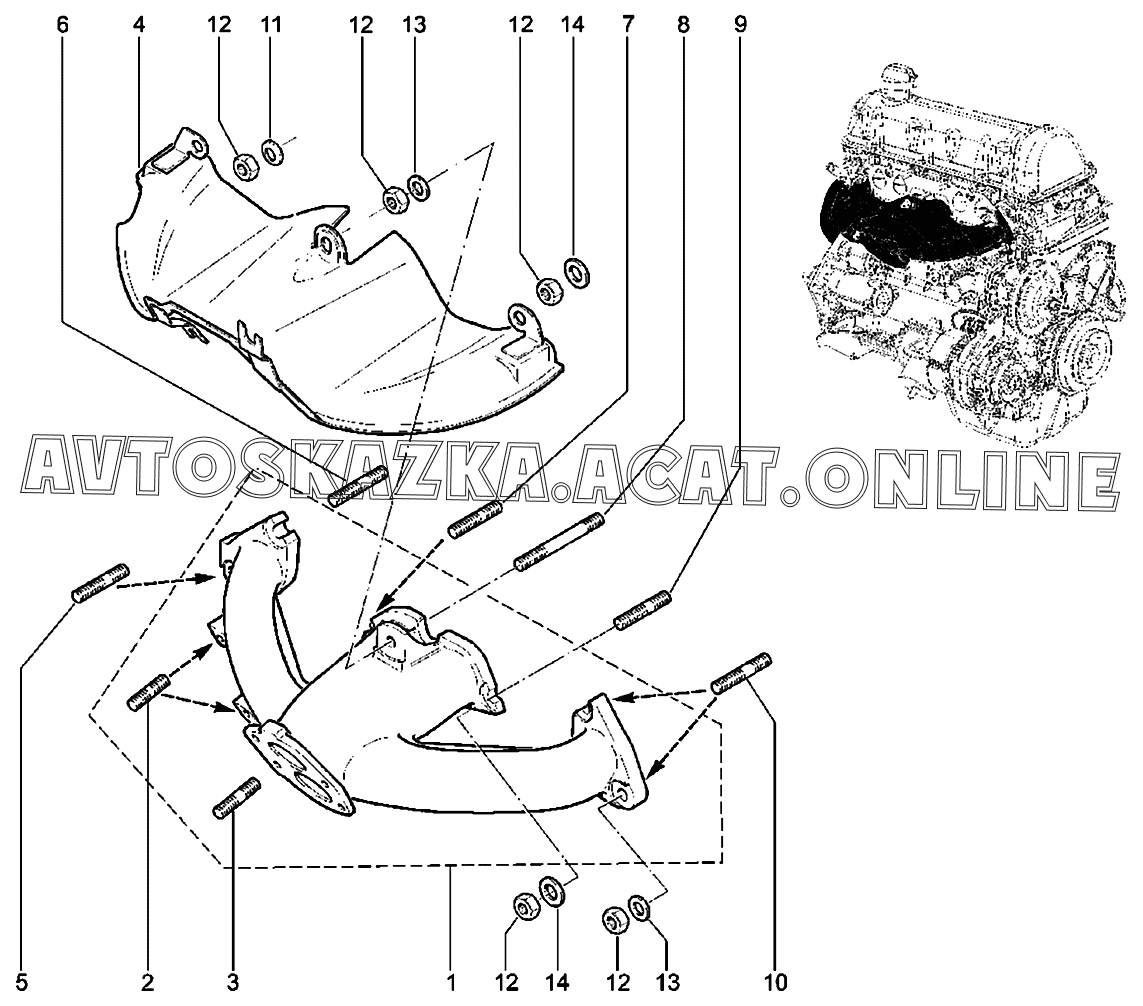 6
4
12
11
12
13
12
14
7
8
9

AVTOSKAZKA.ACAT.ONLINE

5
2
3
1
12
14
12
13
10