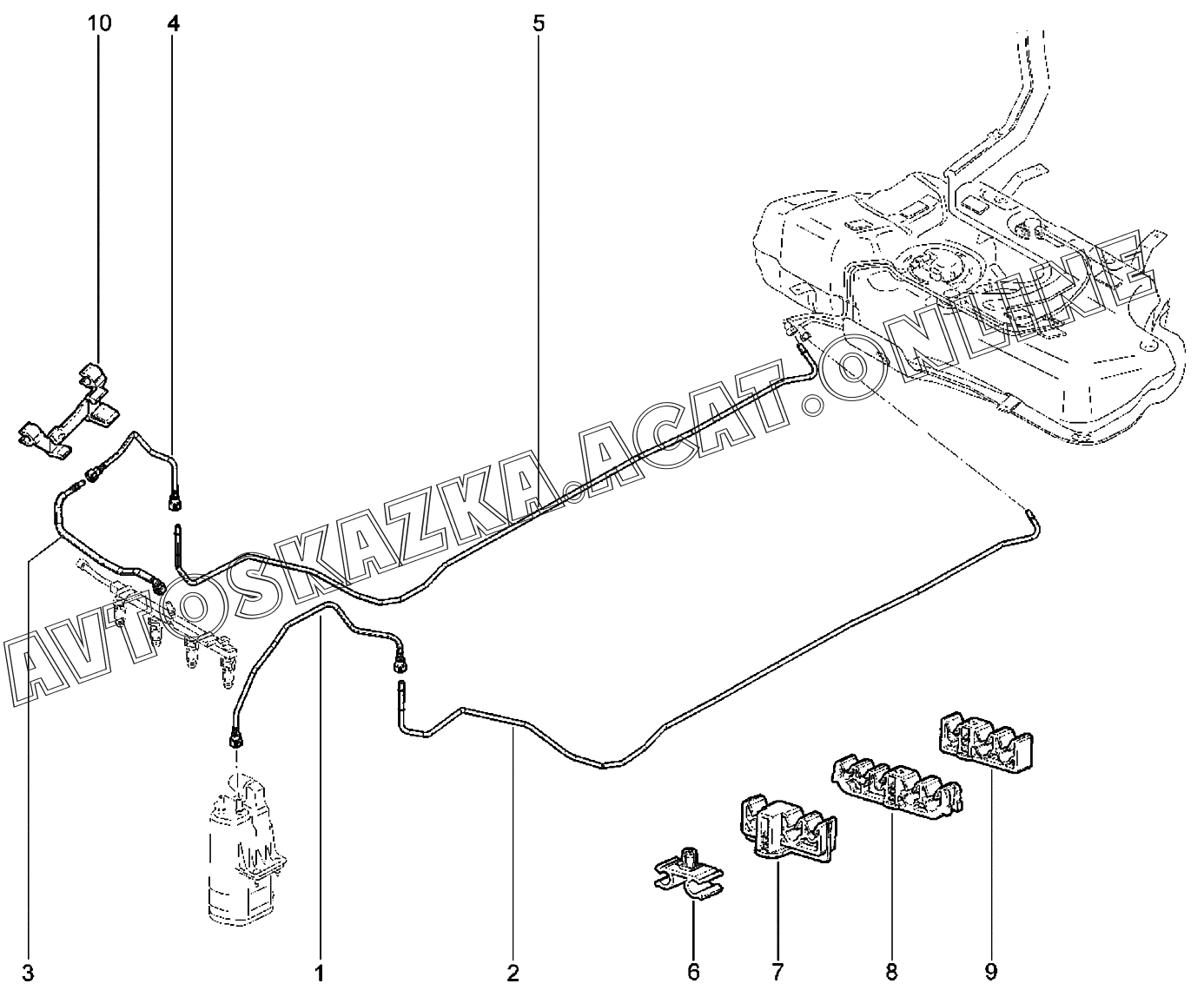 10
4
5
AVTOSKAZKA.ACAT.ONLINE
3
1
2
6
7
8
9