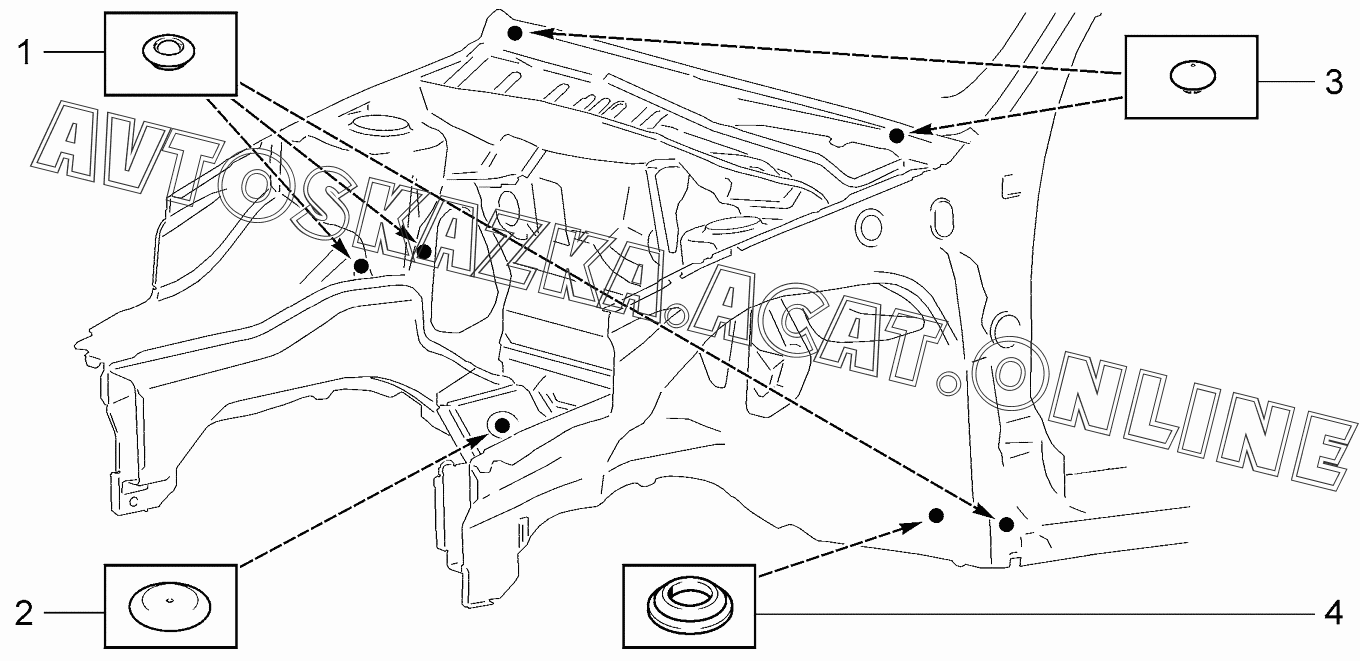 1
3
AVTOSKAZKA.ACAT.ONLINE
2
4