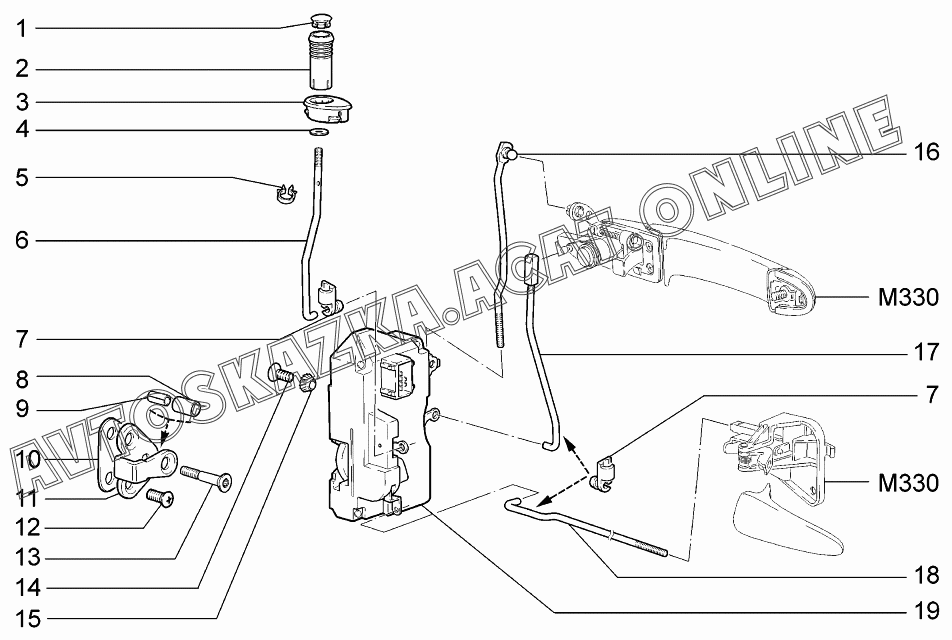 1
2
3
4
5
6
7
8
9
10
11
12
13
14
15
16
M330
17
7
M330
18
19
AVTOSKAZKA.ACAT.ONLINE