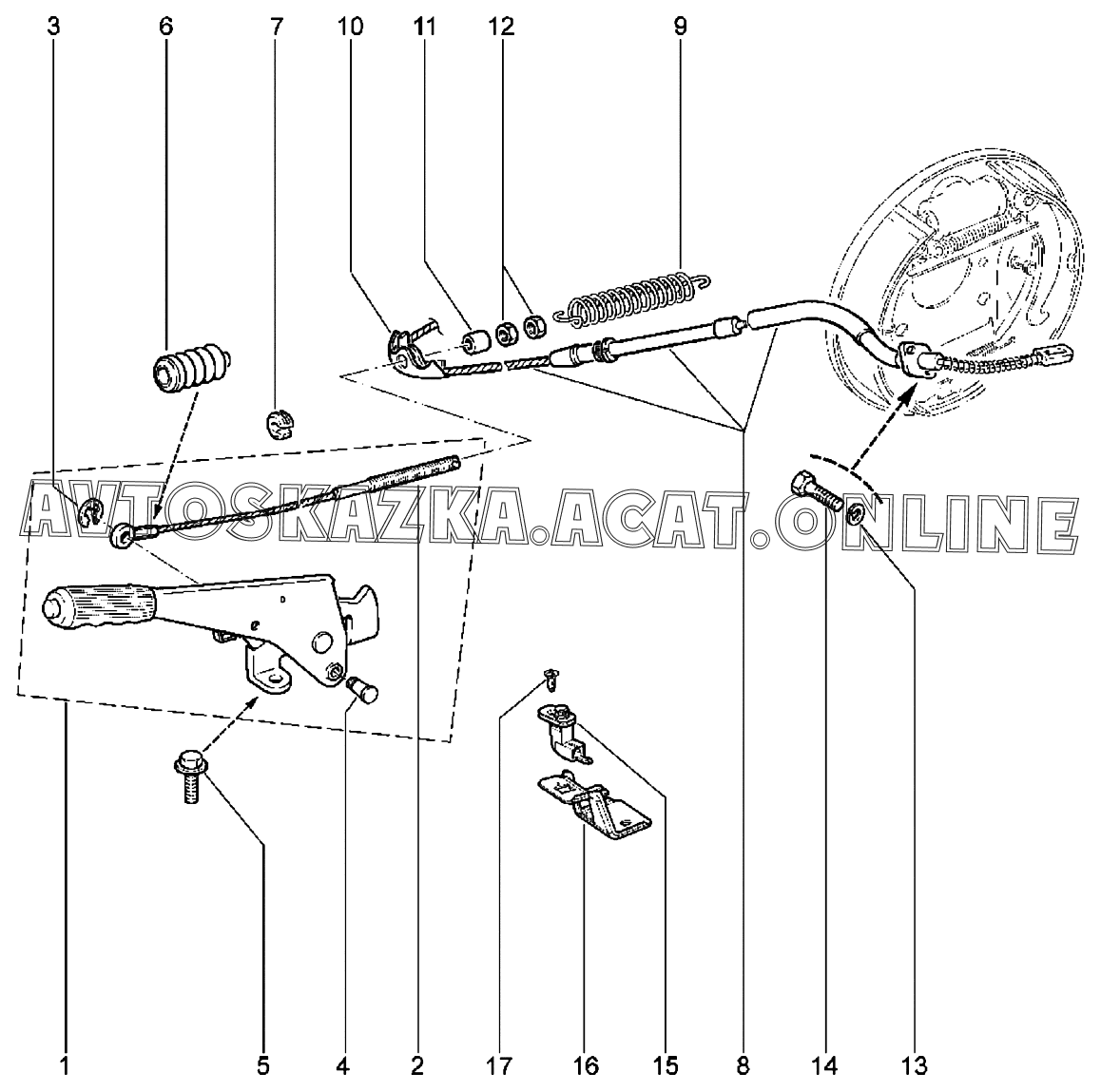 3 6 7 10 11 12 9

AVTOSKAZKA.ACAT.ONLINE

1 5 4 2 17 16 15 8 14 13