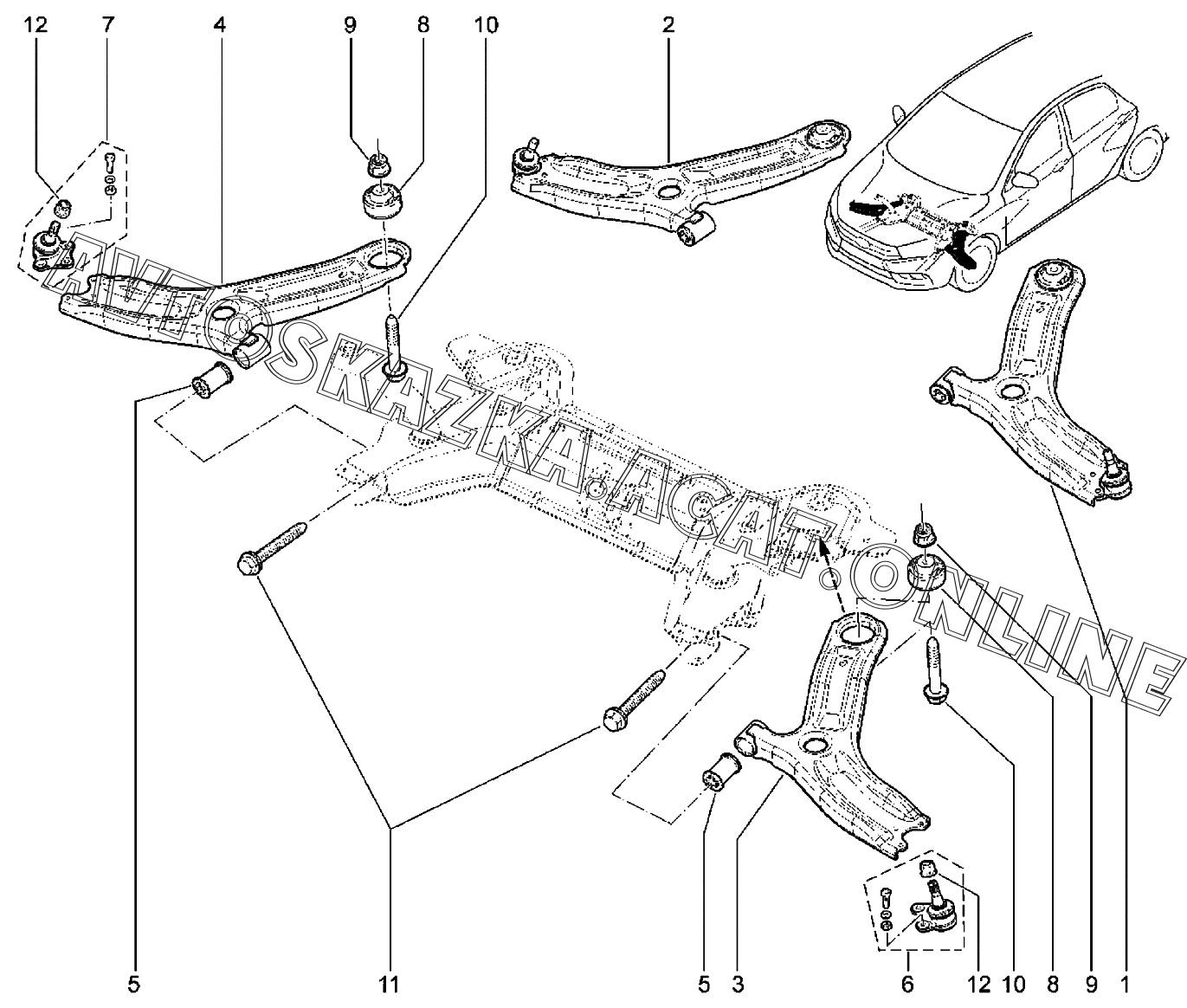 12 7 4 9 8 10 2

AVTOSKAZKA.ACAT.ONLINE

5 11 5 3 6 12 10 8 9 1