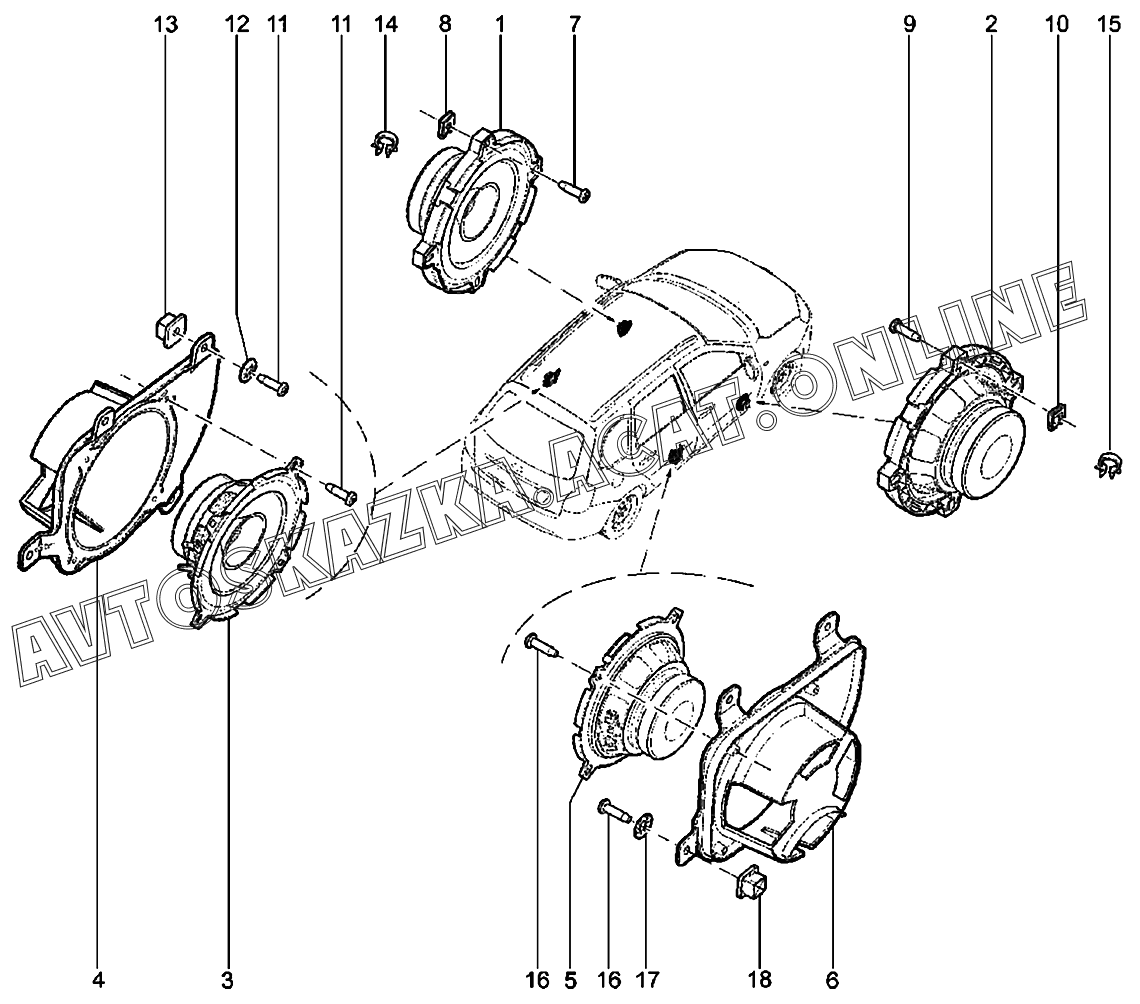 13 12 11 11 14 8 1 7 9 2 10 15

AVTOSKAZKA.ACAT.ONLINE

4 3 16 5 16 17 18 6