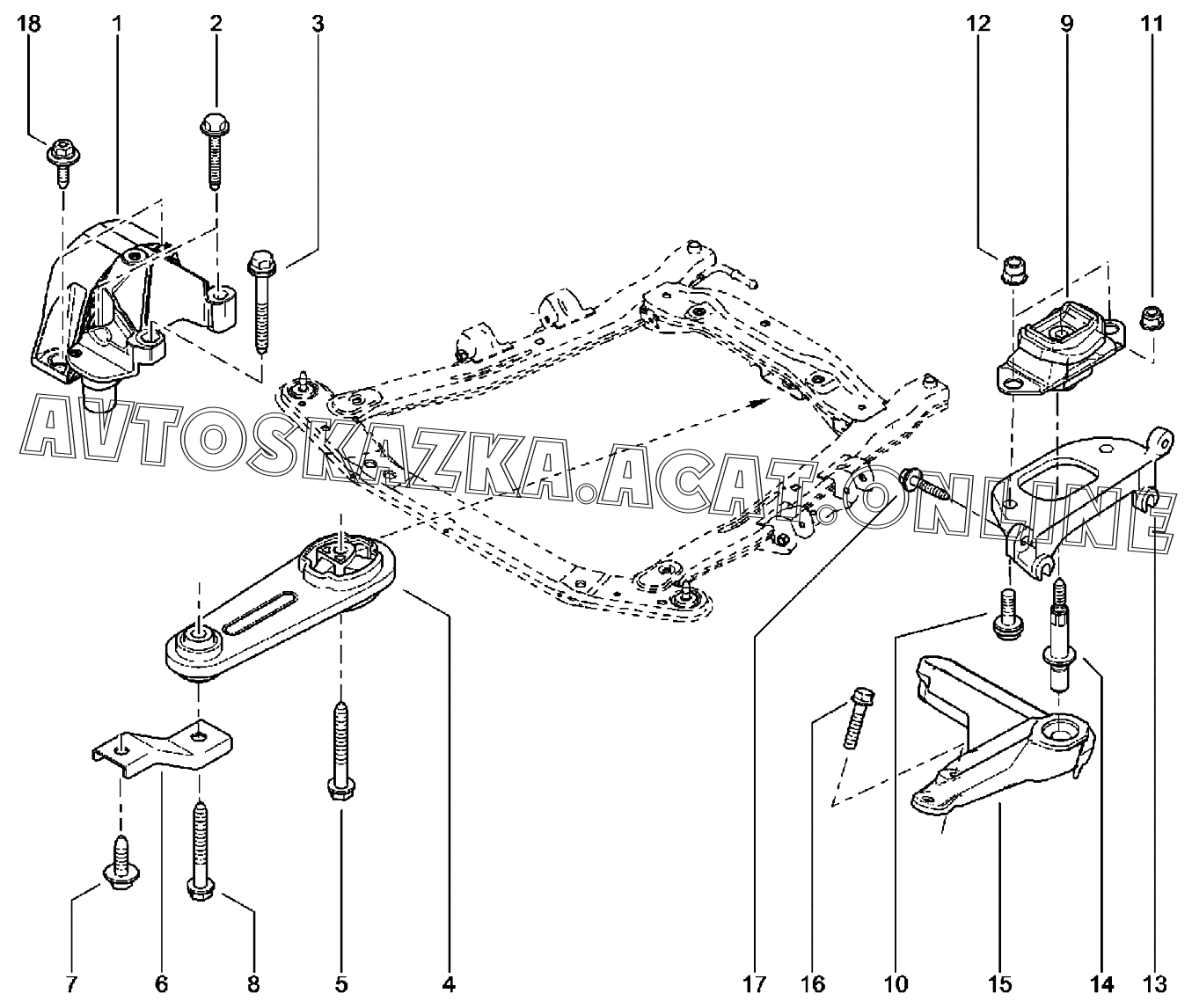 18 1 2 3

12 9 11

AVTOSKAZKA.ACAT.ONLINE

7 6 8 5 4

17 16 10 15 14 13