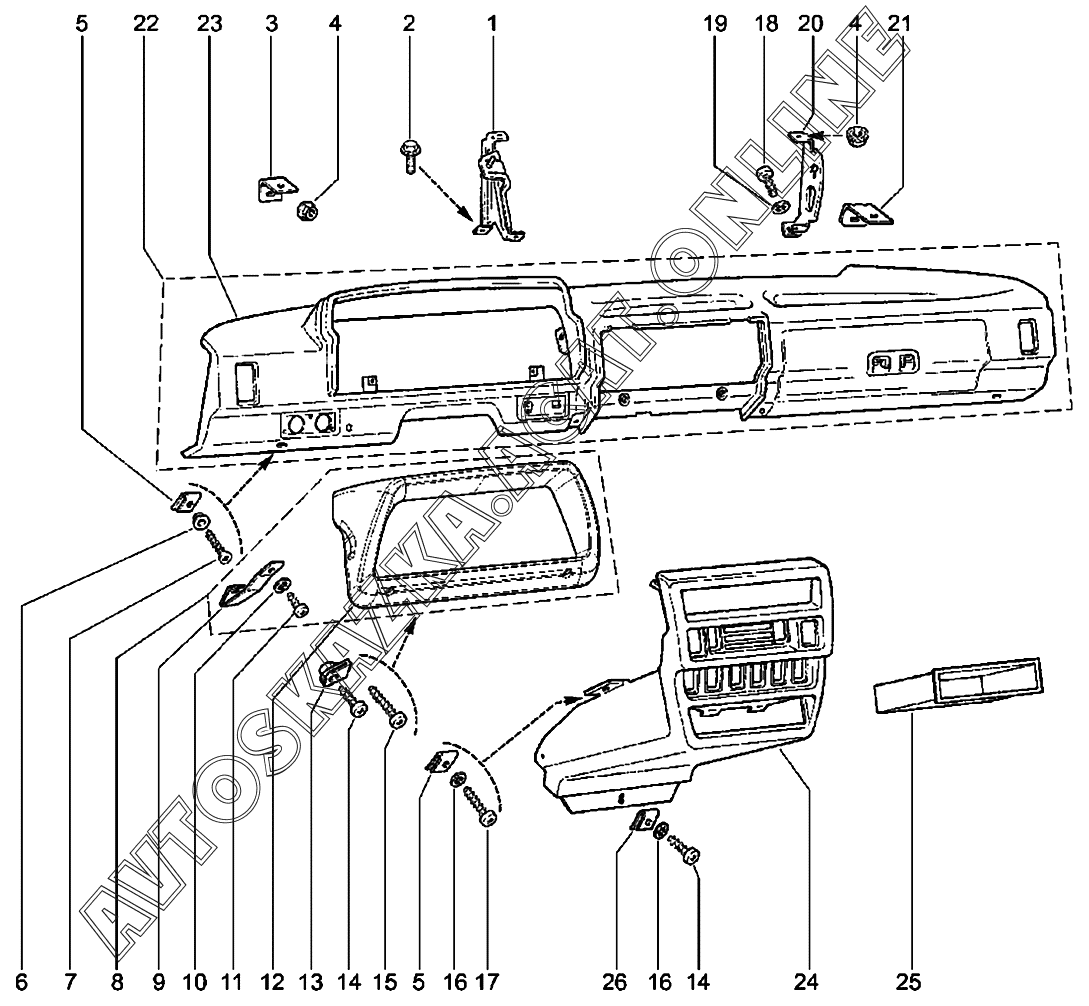 5 22 23 3 4 2 1 19 18 20 4 21

AVTOSKAZKA.AUTO.ONLINE

6 7 8 9 10 11 12 13 14 15 5 16 17 26 16 14 24 25