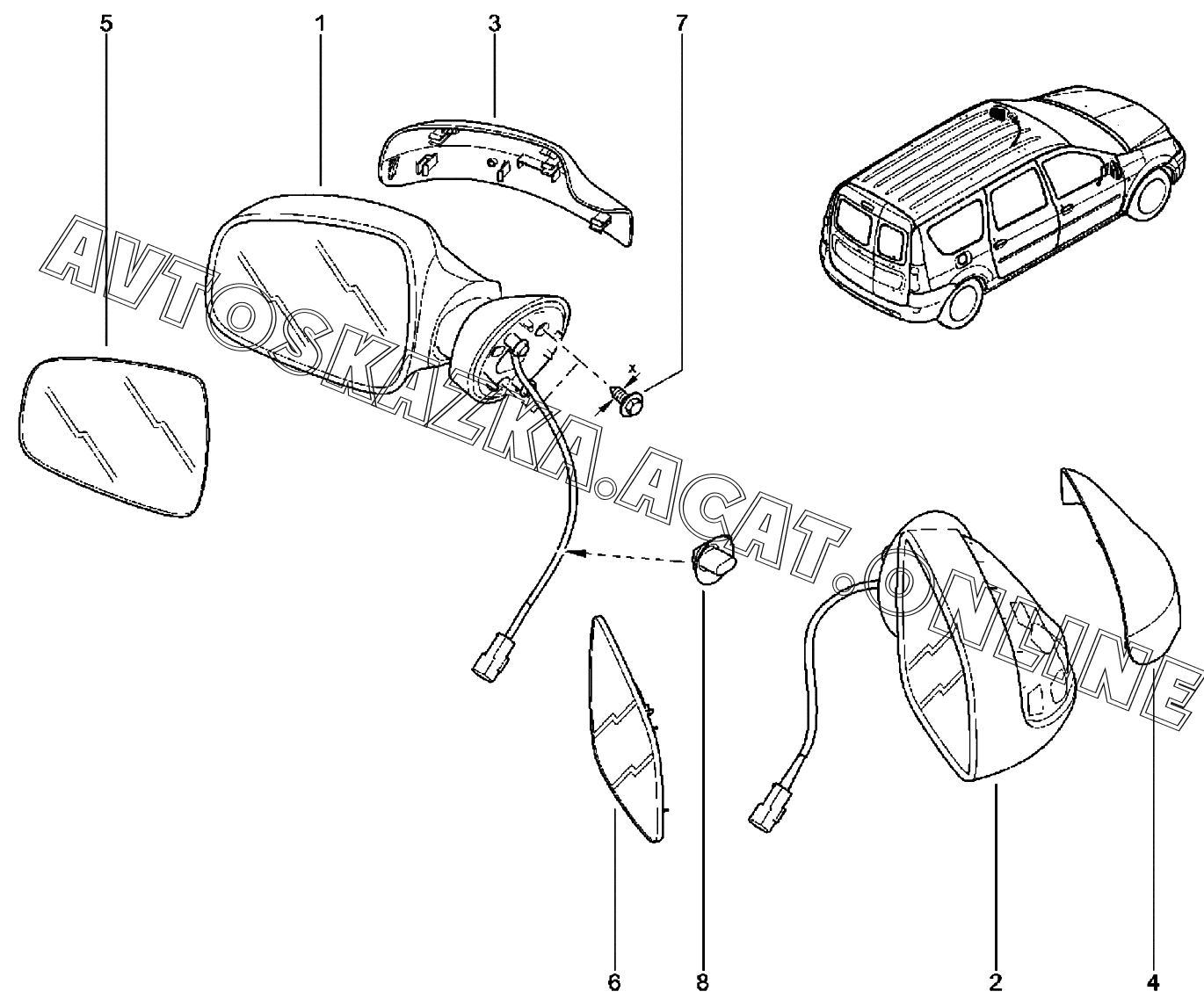 5
1
3
7
x
AVTOSKAZKA.ACAT.ONLINE
6
8
2
4