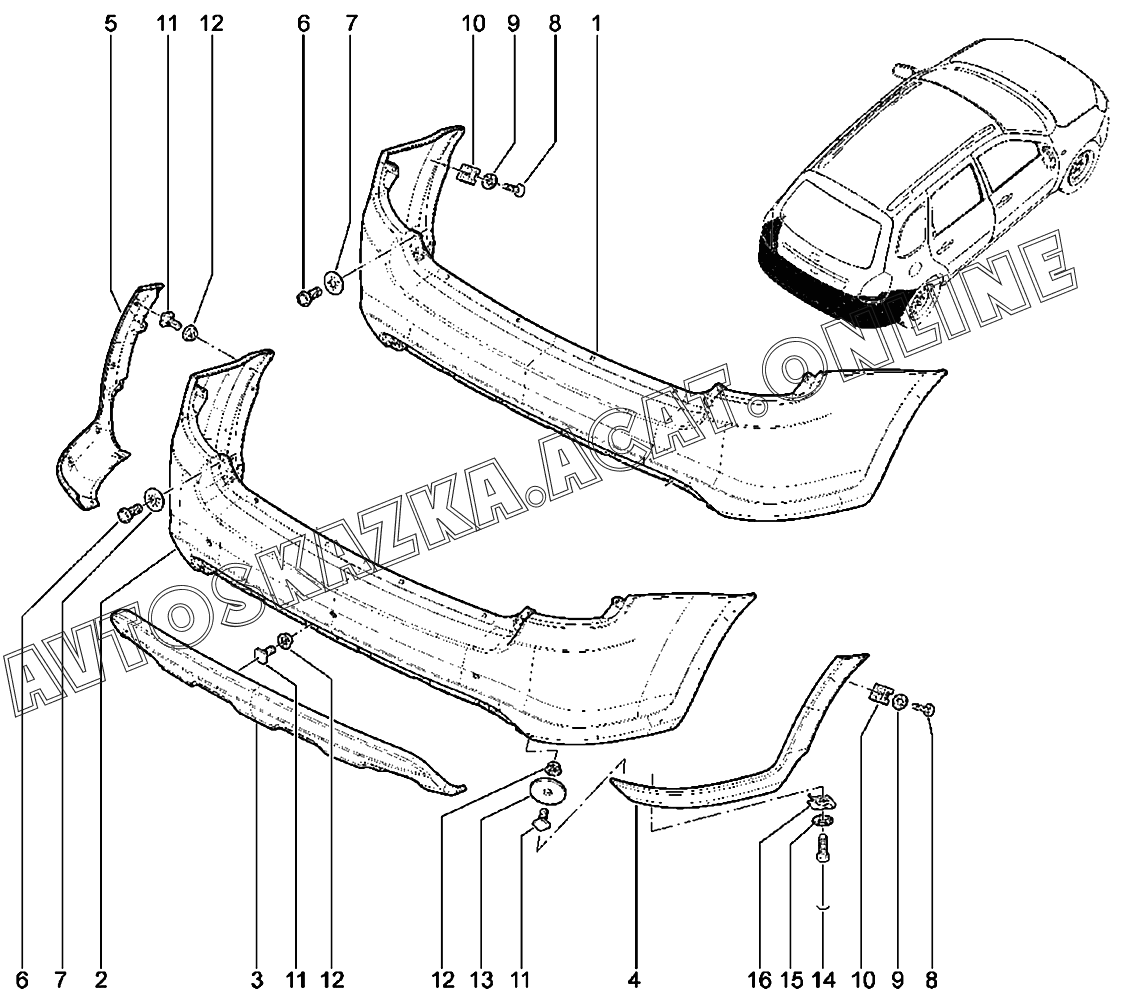 5 11 12 6 7 10 9 8 1

AVTOSKAZKA.ACAT.ONLINE

6 7 2 3 11 12 12 13 11 4 16 15 14 10 9 8