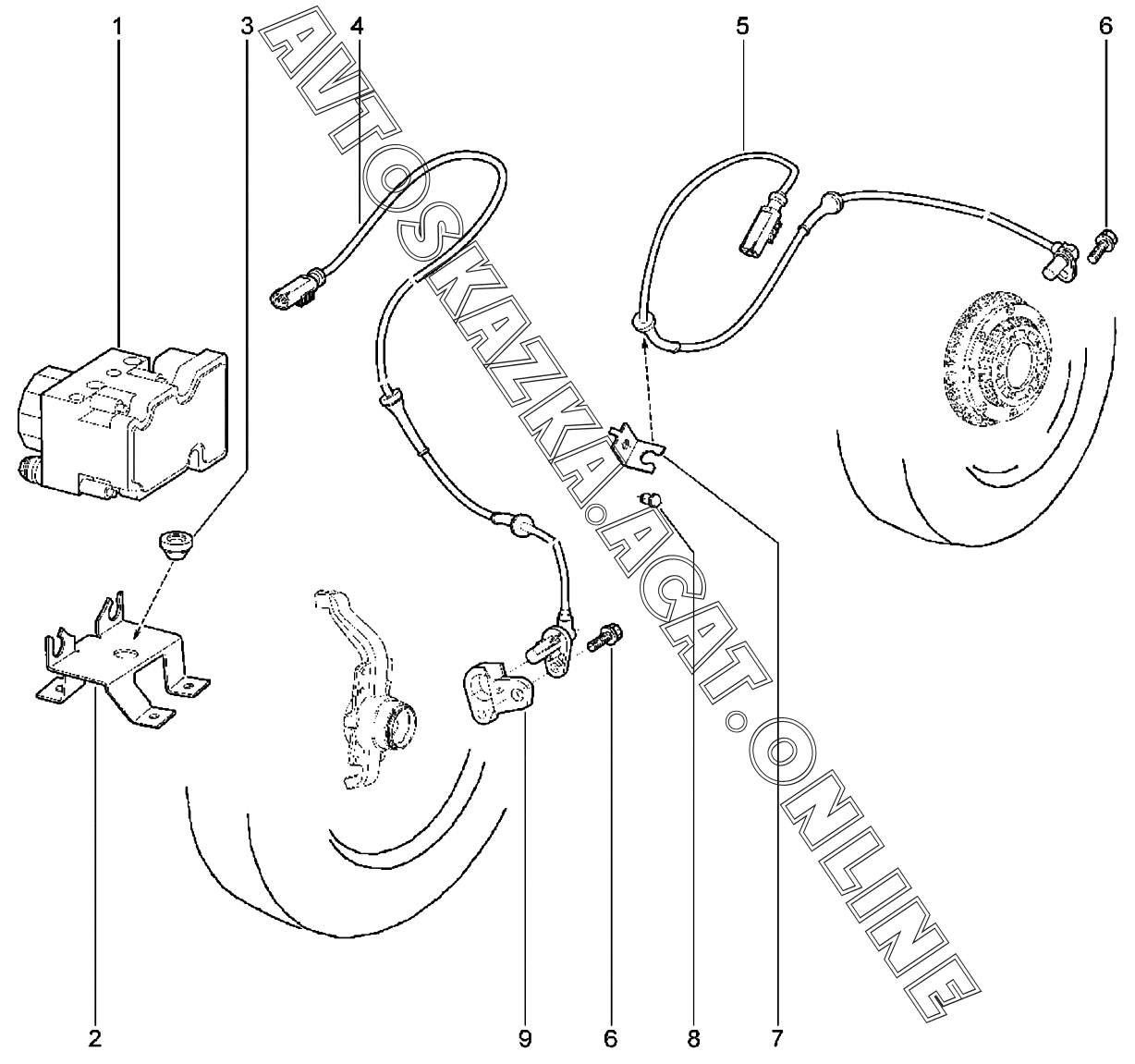 1
3
4
5
6
AVTOSKAZKA.ACAT.ONLINE
2
9
6
8
7