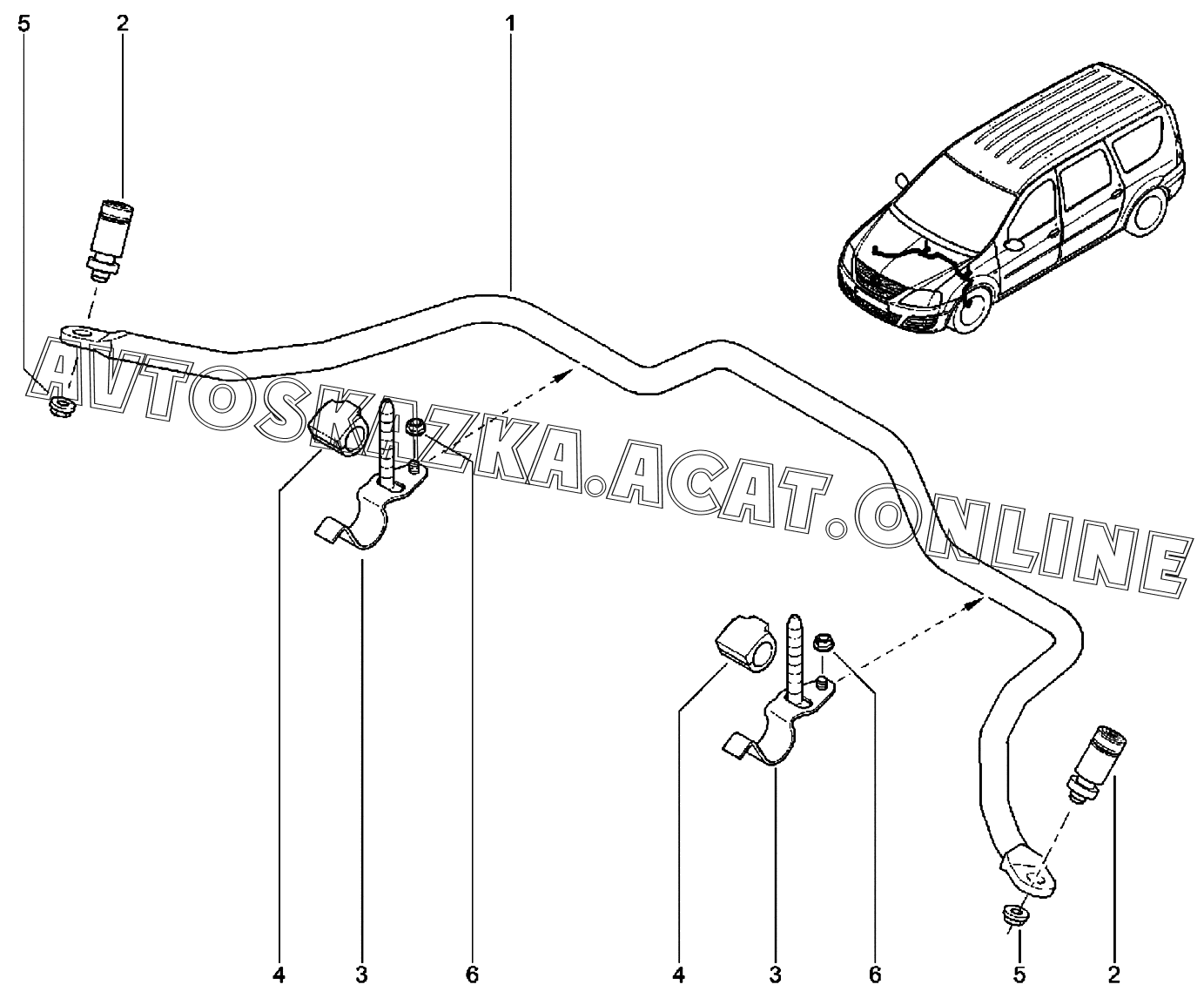 5
2
1
AVTOSKAZKA.ACAT.ONLINE
4
3
6
4
3
6
5
2