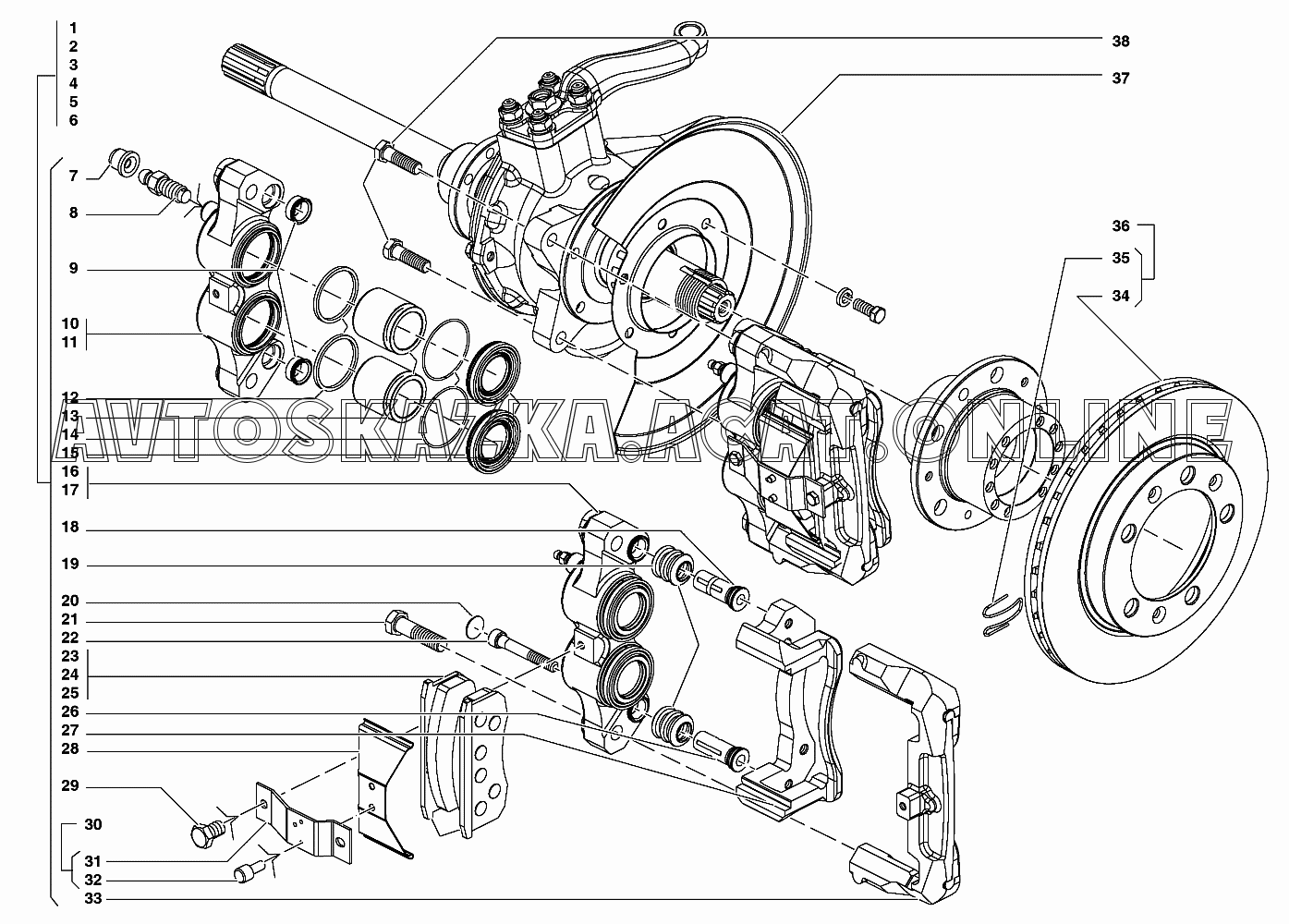 1
2
3
4
5
6
7
8
9
10
11
12
13
14
15
16
17
18
19
20
21
22
23
24
25
26
27
28
29
30
31
32
33
38
37
36
35
34
AVTOSKAZKA.ACAT.ONLINE