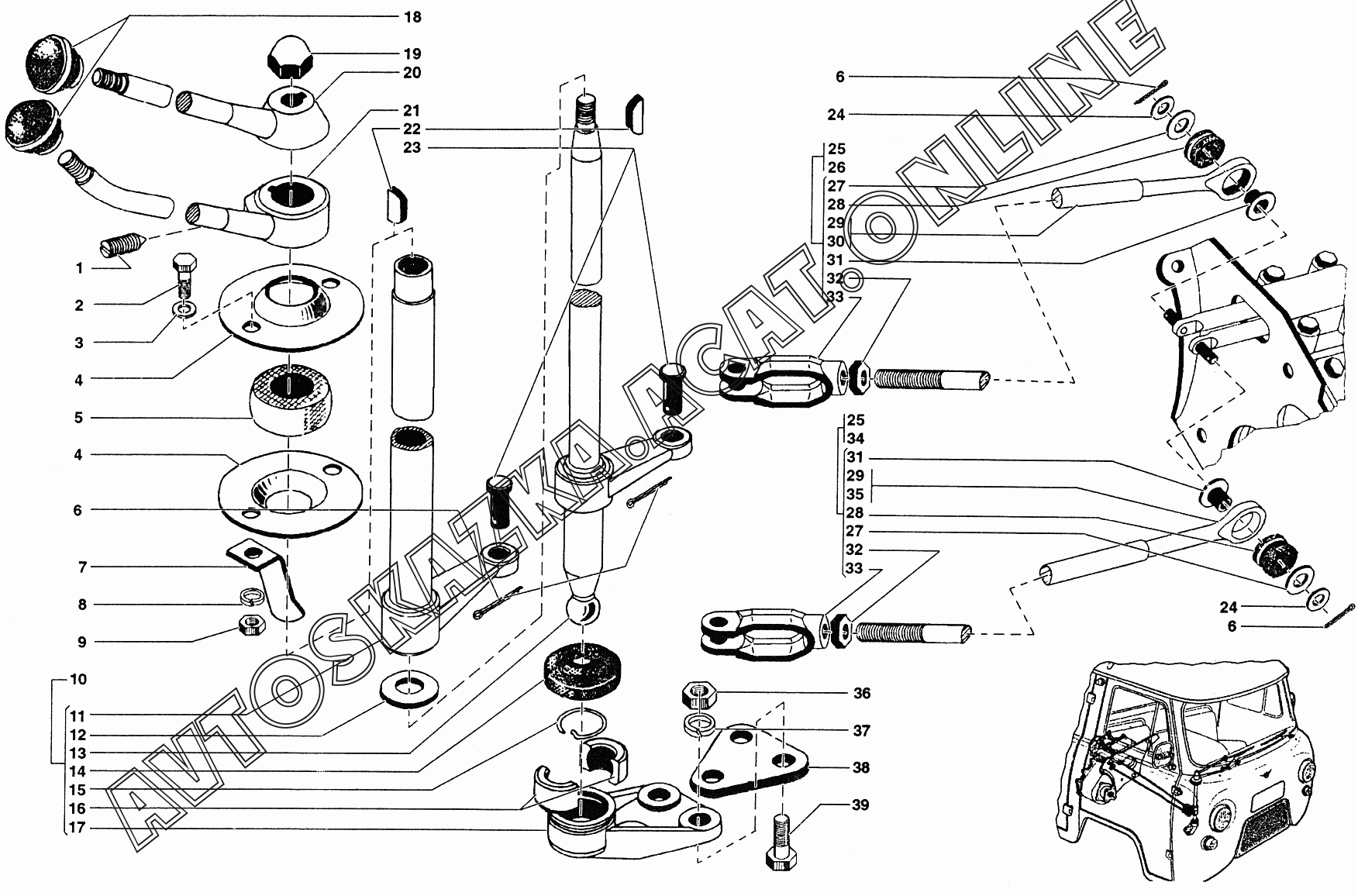 18
19
20
21
22
23
1
2
3
4
5
4
6
7
8
9
10
11
12
13
14
15
16
17
6
24
25
26
27
28
29
30
31
32
33
25
34
31
29
35
28
27
32
33
24
6
36
37
38
39
AVTOSKAZKA.ACAT.ONLINE