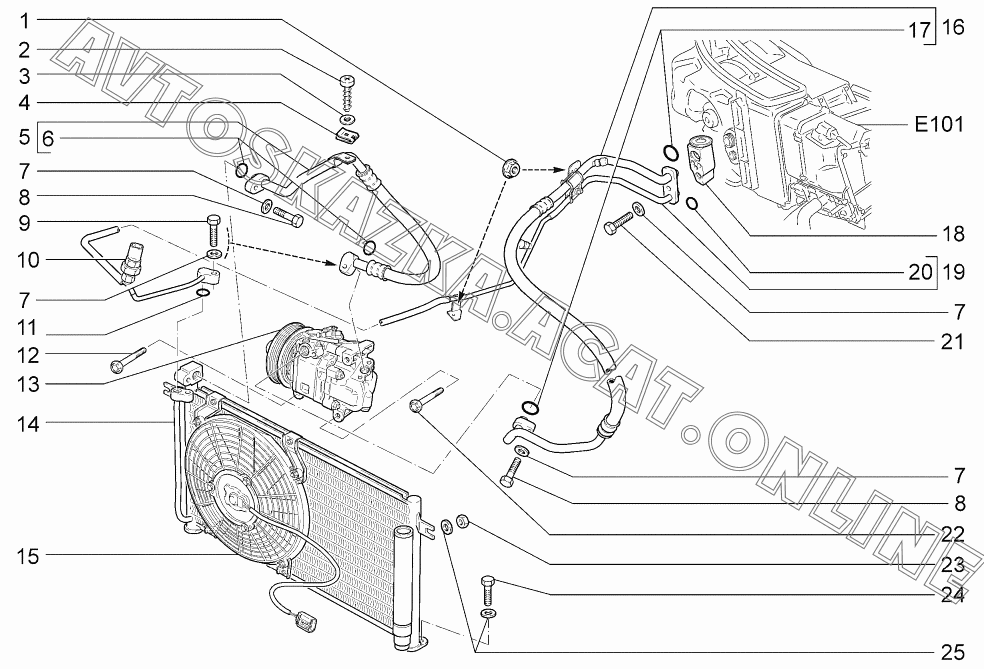 1
2
3
4
5 6
7
8
9
10
7
11
12
13
14
15
17 16
E101
18
20 19
7
21
7
8
22
23
24
25
AVTOSKAZKA.ACAT.ONLINE