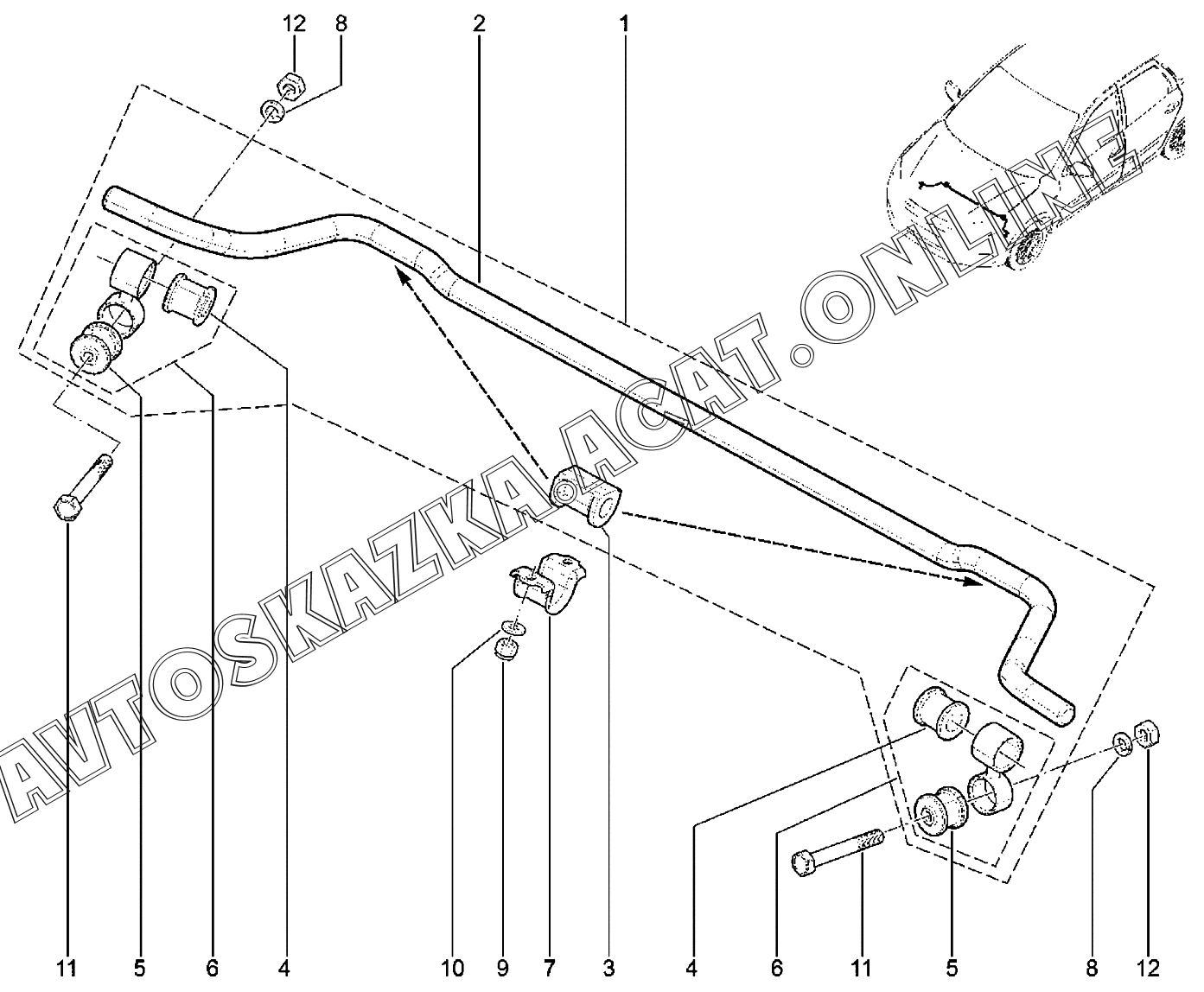 12 8 2 1

AVTOSKAZKA.ACAT.ONLINE

11 5 6 4 10 9 7 3 4 6 11 5 8 12