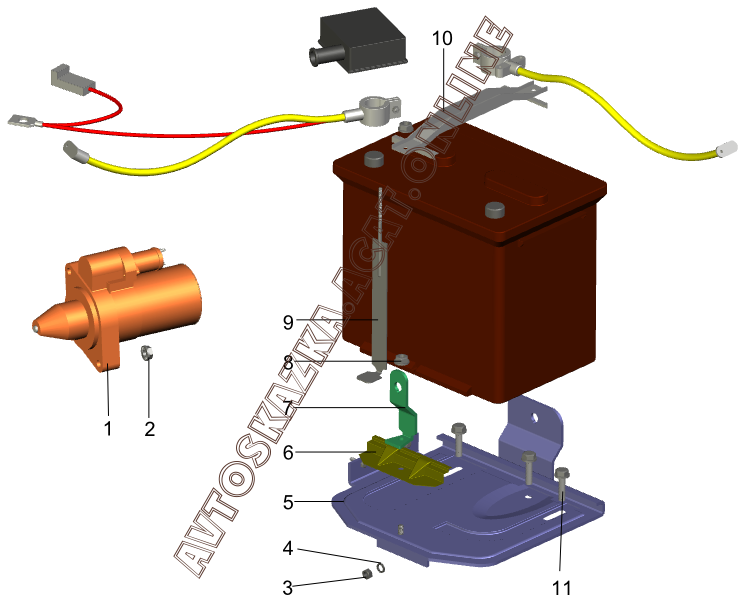 10
9
8
7
6
5
4
3
1
2
11
AVTOSKAZKA.AGAT.ONLINE