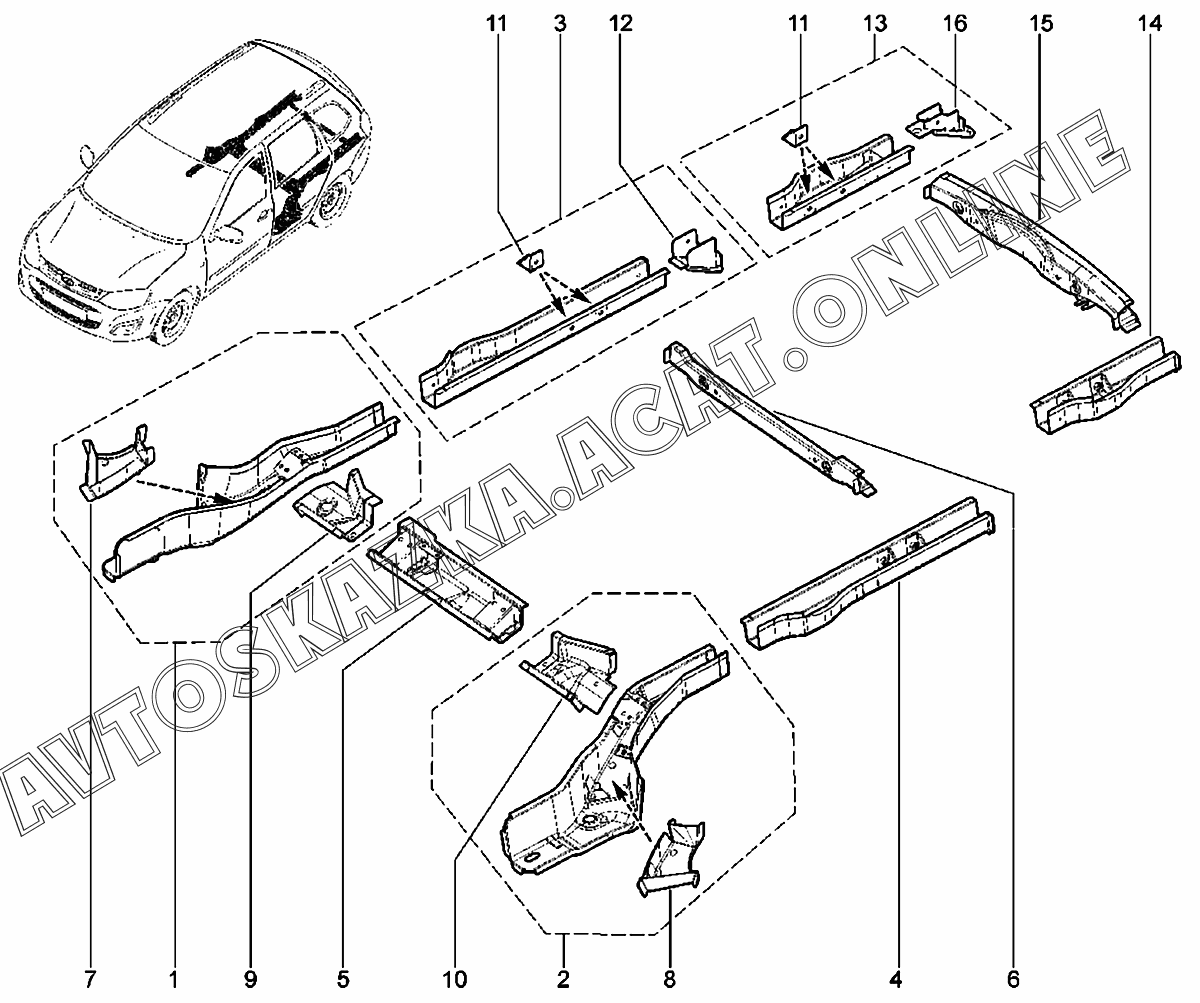 11 3 12 11 13 16 15 14

AVTOSKAZKA.ACAT.ONLINE

7 1 9 5 10 2 8 4 6