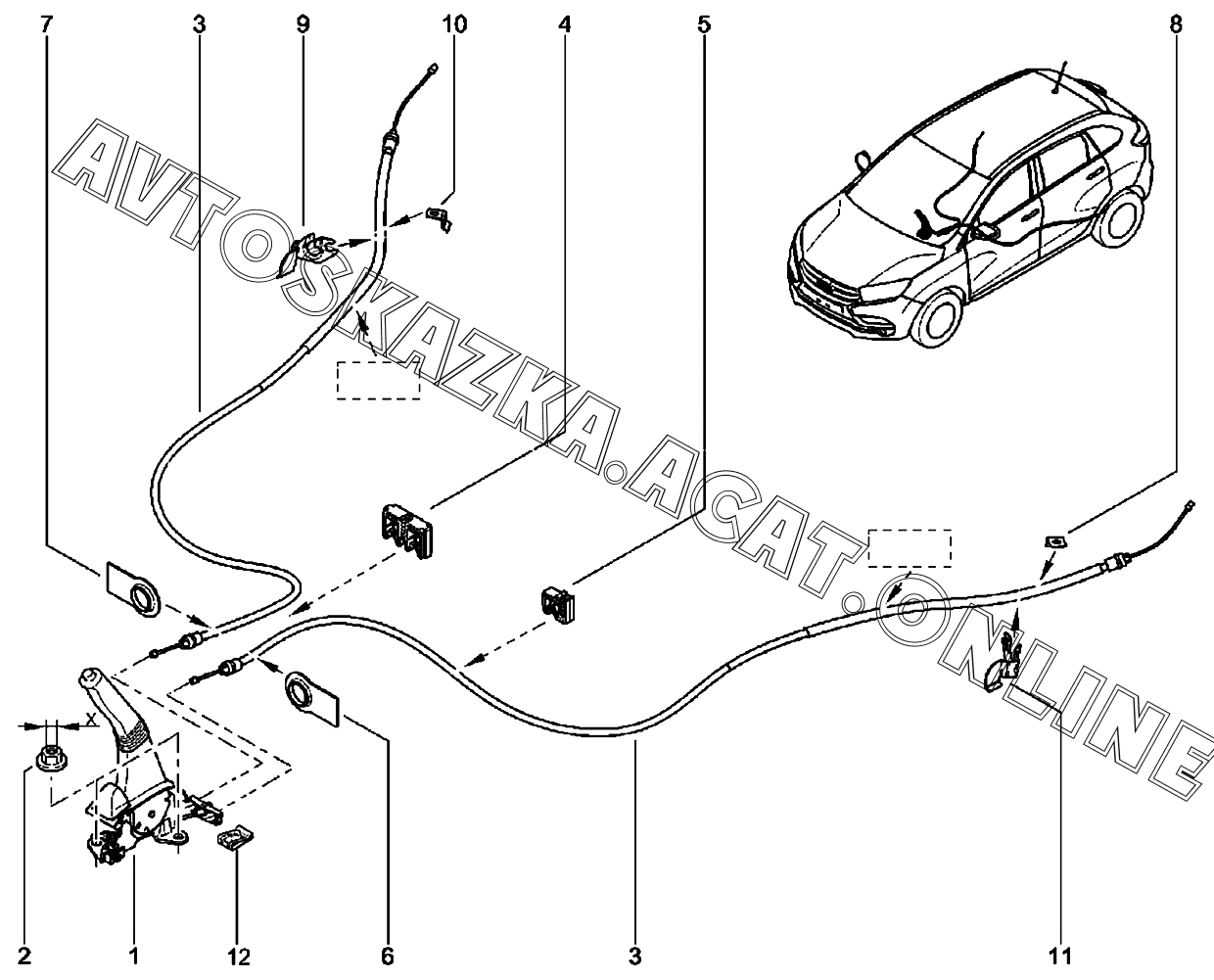 7 3 9 10 4 5 8

AVTOSKAZKA.ACAT.ONLINE

X

2 1 12 6 3 11