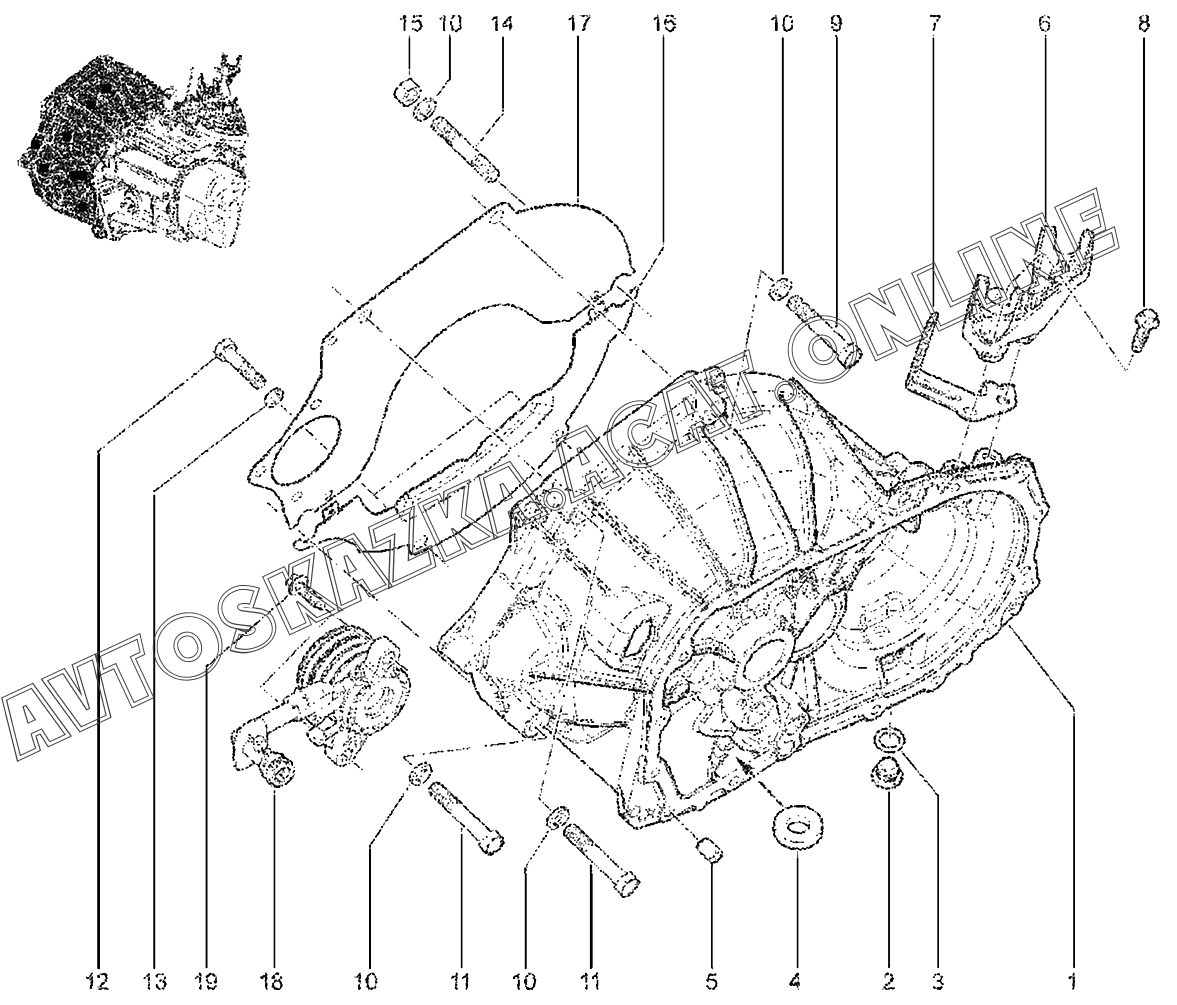 15 10 14 17 16 10 9 7 6 8

AVTOSKAZKA.ACAT.ONLINE

12 13 19 18 10 11 10 11 5 4 2 3 1