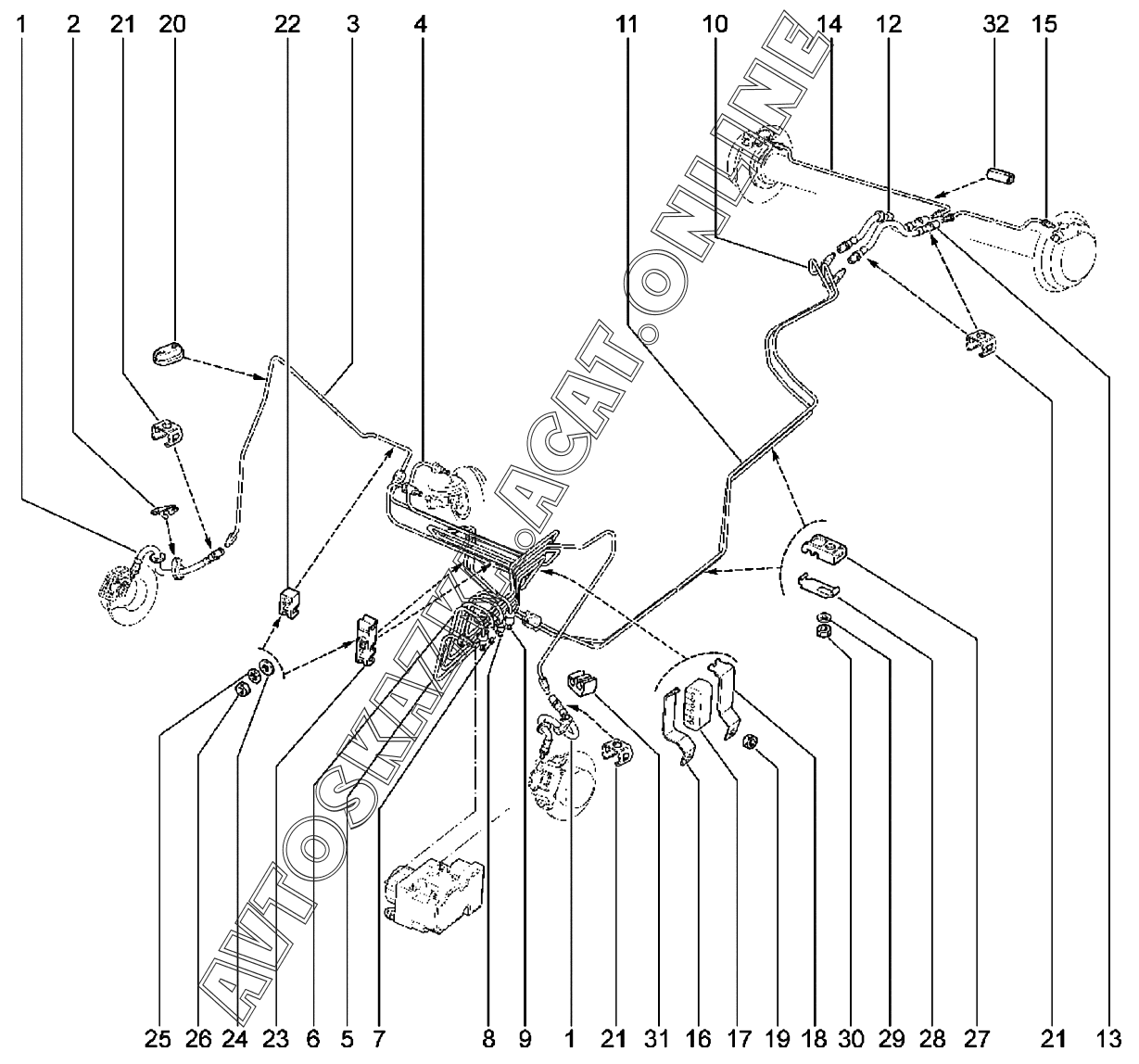 1 2 21 20 22 3 4 11 10 14 12 32 15

AVTOSKAZKA.ACAT.ONLINE

25 26 24 23 6 5 7 8 9 1 21 31 16 17 19 18 30 29 28 27 21 13