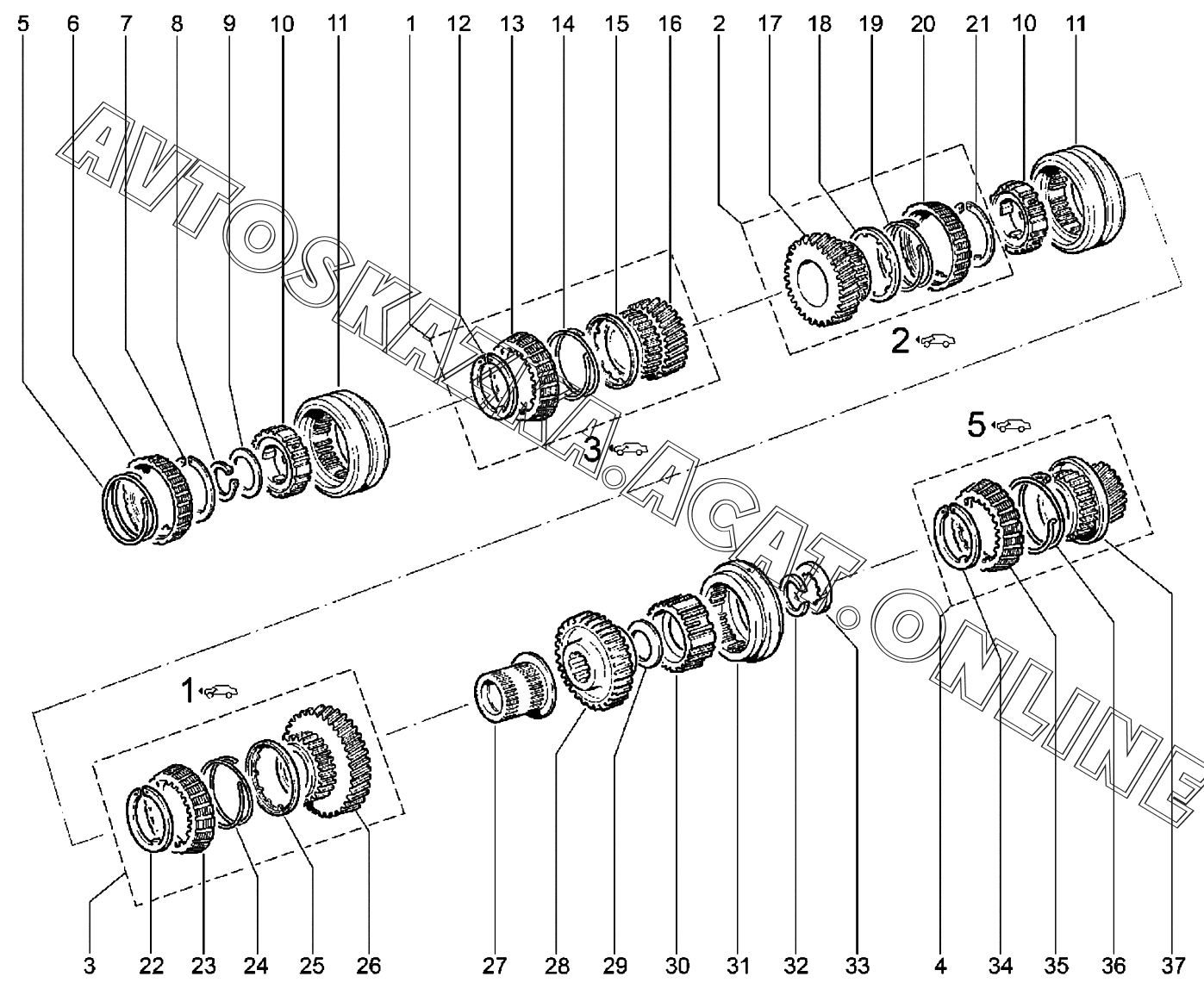 5 6 7 8 9 10 11 1 12 13 14 15 16 2 17 18 19 20 21 10 11

AVTOSKAZKA.ACAT.ONLINE

2

3

5

1

3 22 23 24 25 26 27 28 29 30 31 32 33 4 34 35 36 37