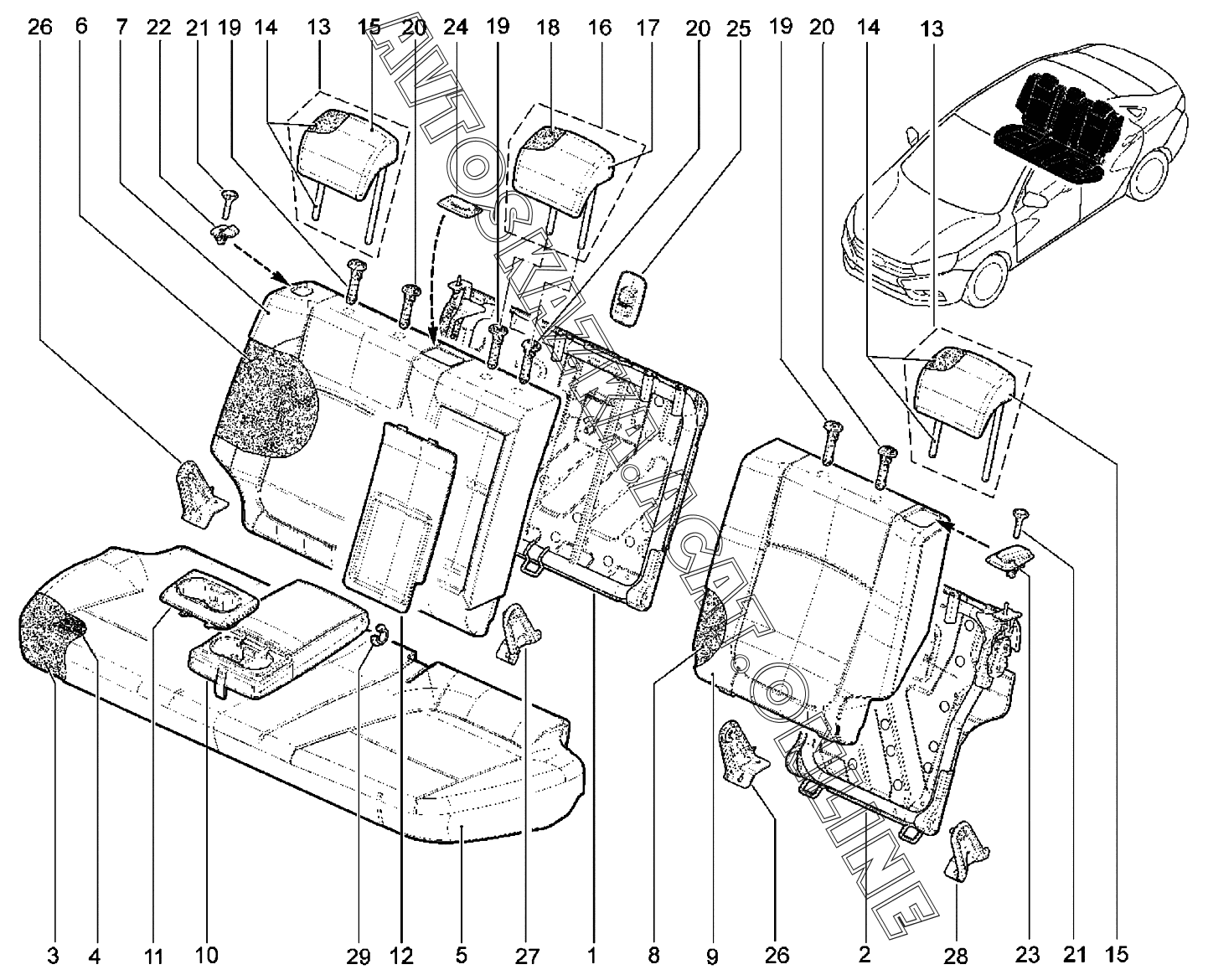 26 6 7 22 21 19 14 13 15 20 24 19 18 16 17 20 25 19 20 14 13

AVTOSKAZKA.CAT.ONLINE

3 4 11 10 29 12 5 27 1 8 9 26 2 28 23 21 15