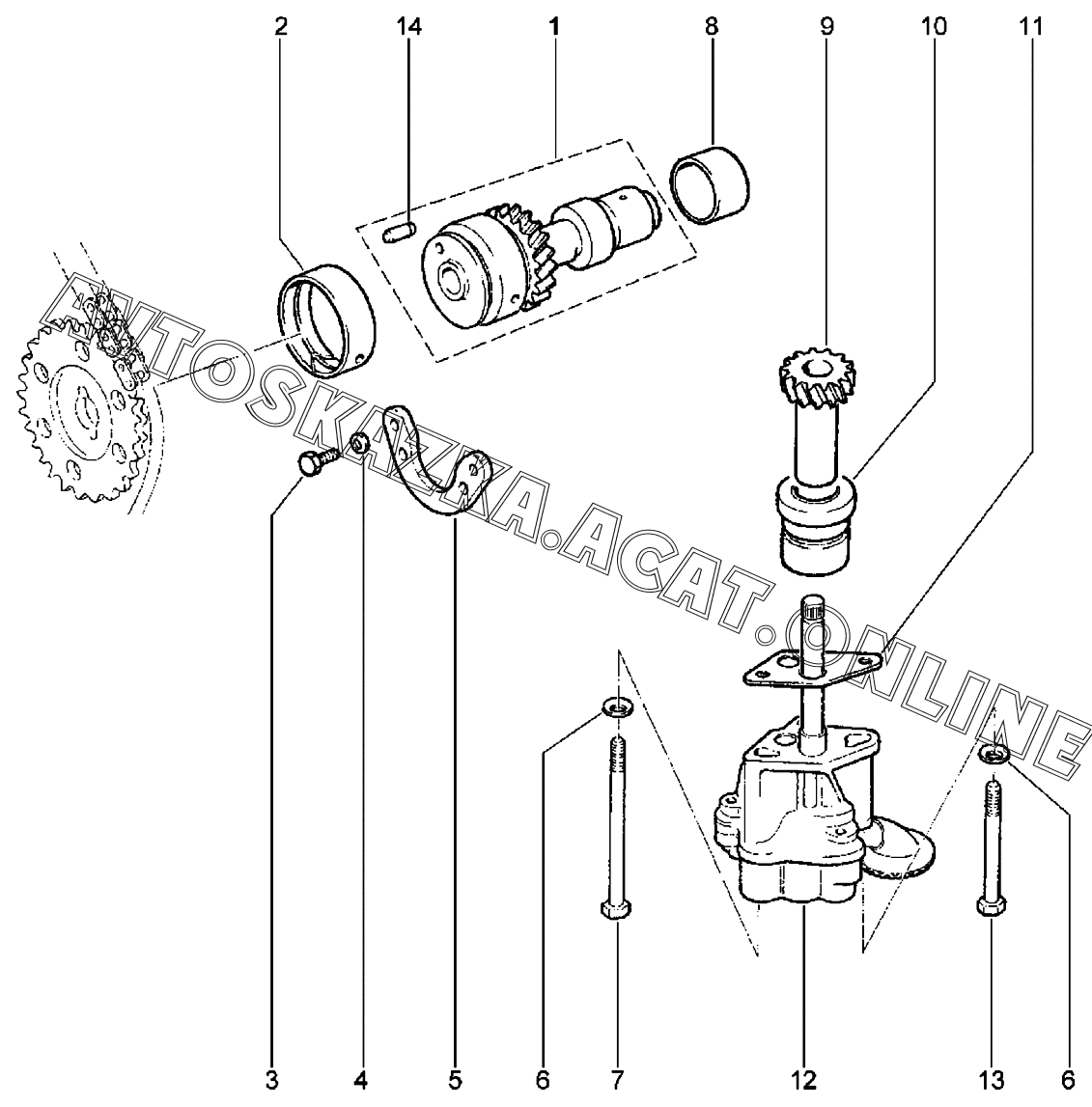 2
14
1
8
9
10
11
AVTOSKAZKA.ACAT.ONLINE
3
4
5
6
7
12
13
6