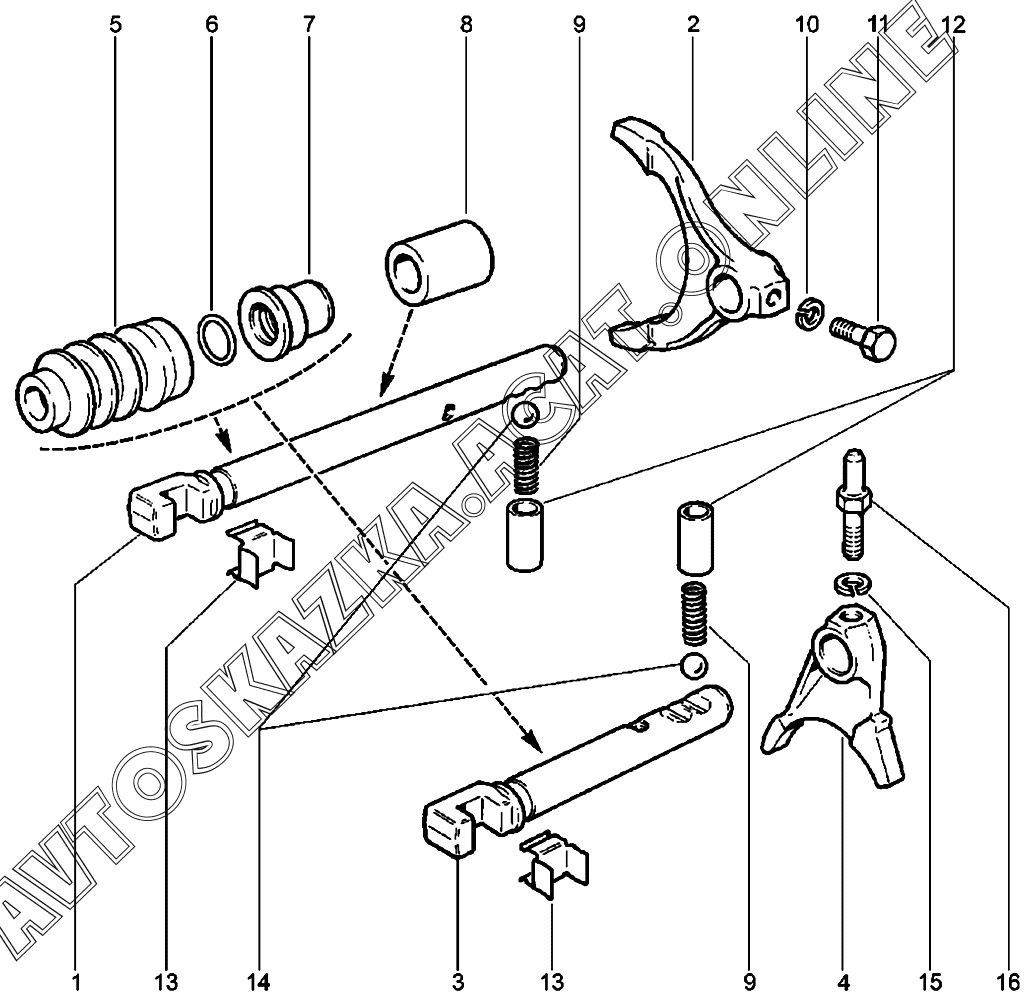 5 6 7 8 9 2 10 11 12

AVTOSKAZKA.ACAT.ONLINE

1 13 14 3 13 9 4 15 16