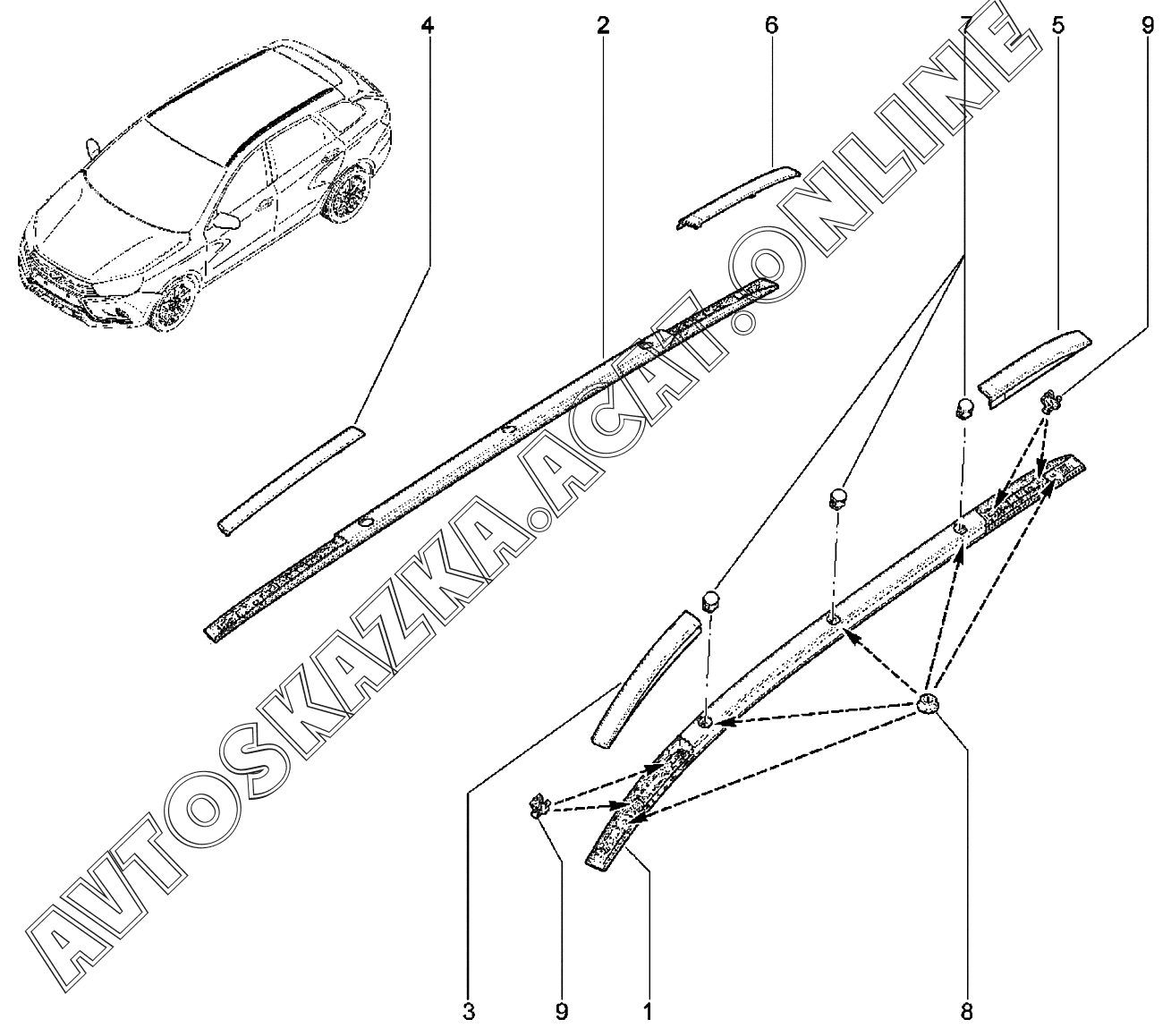 4
2
6
7
5
9
AVTOSKAZKA.ACAT.ONLINE
3
9
1
8