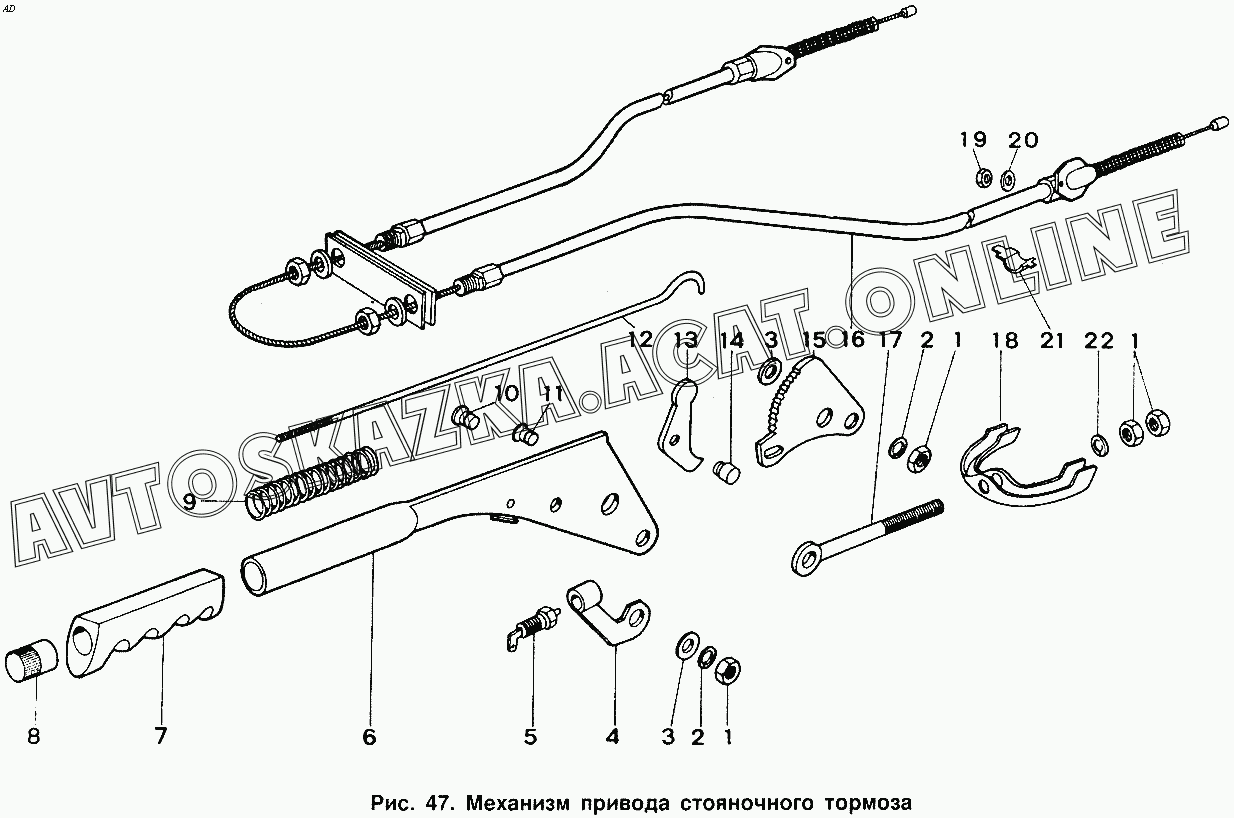 AD

19 20

AVTOSKAZKA.ACAT.ONLINE

12 13 14 3 15 16 17 2 1 18 21 22 1

10 11

9

8 7 6 5 4 3 2 1

Рис. 47. Механизм привода стояночного тормоза