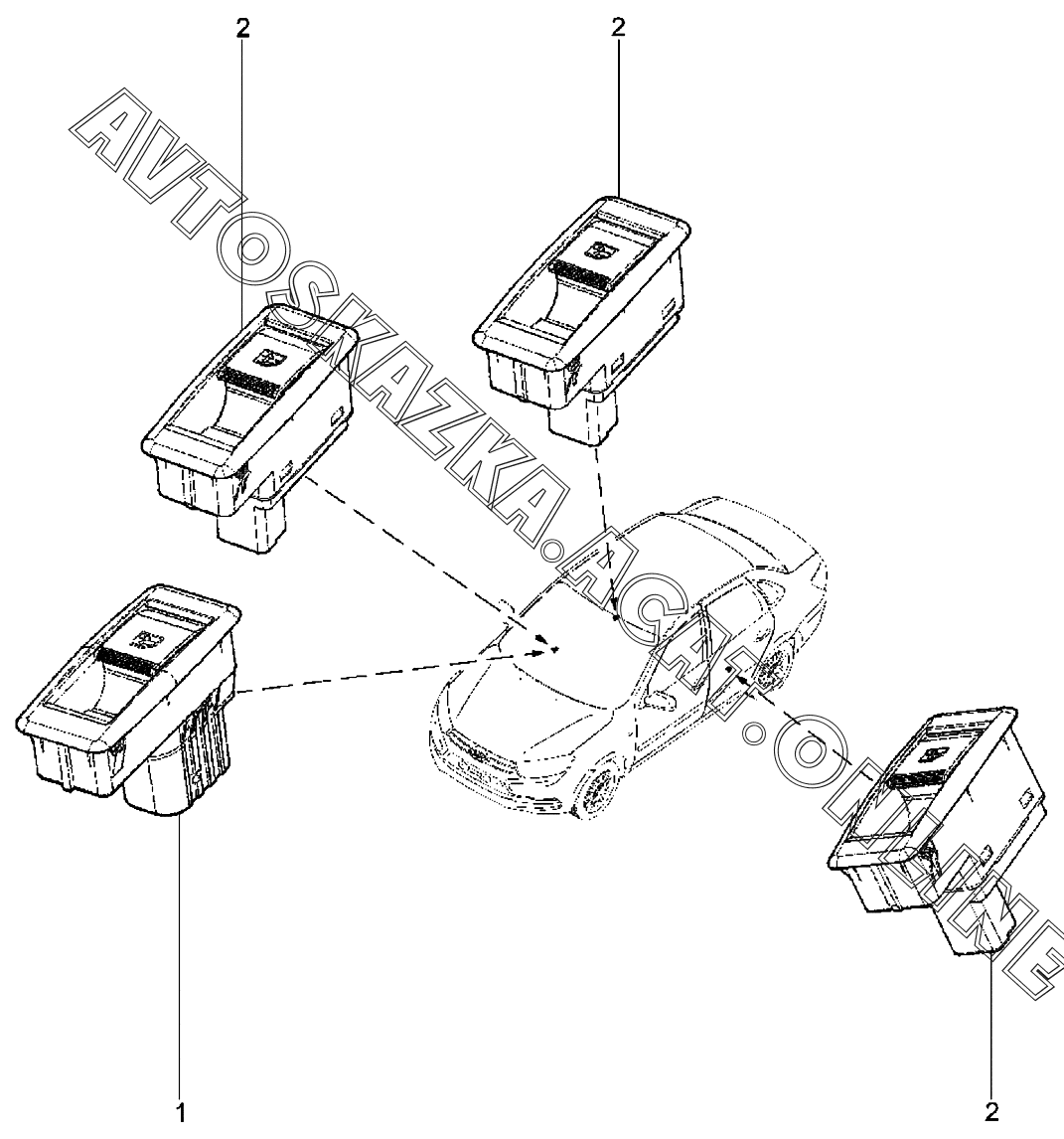 2
2
AVTOSKAZKA.ACAT.ONLINE
1
2