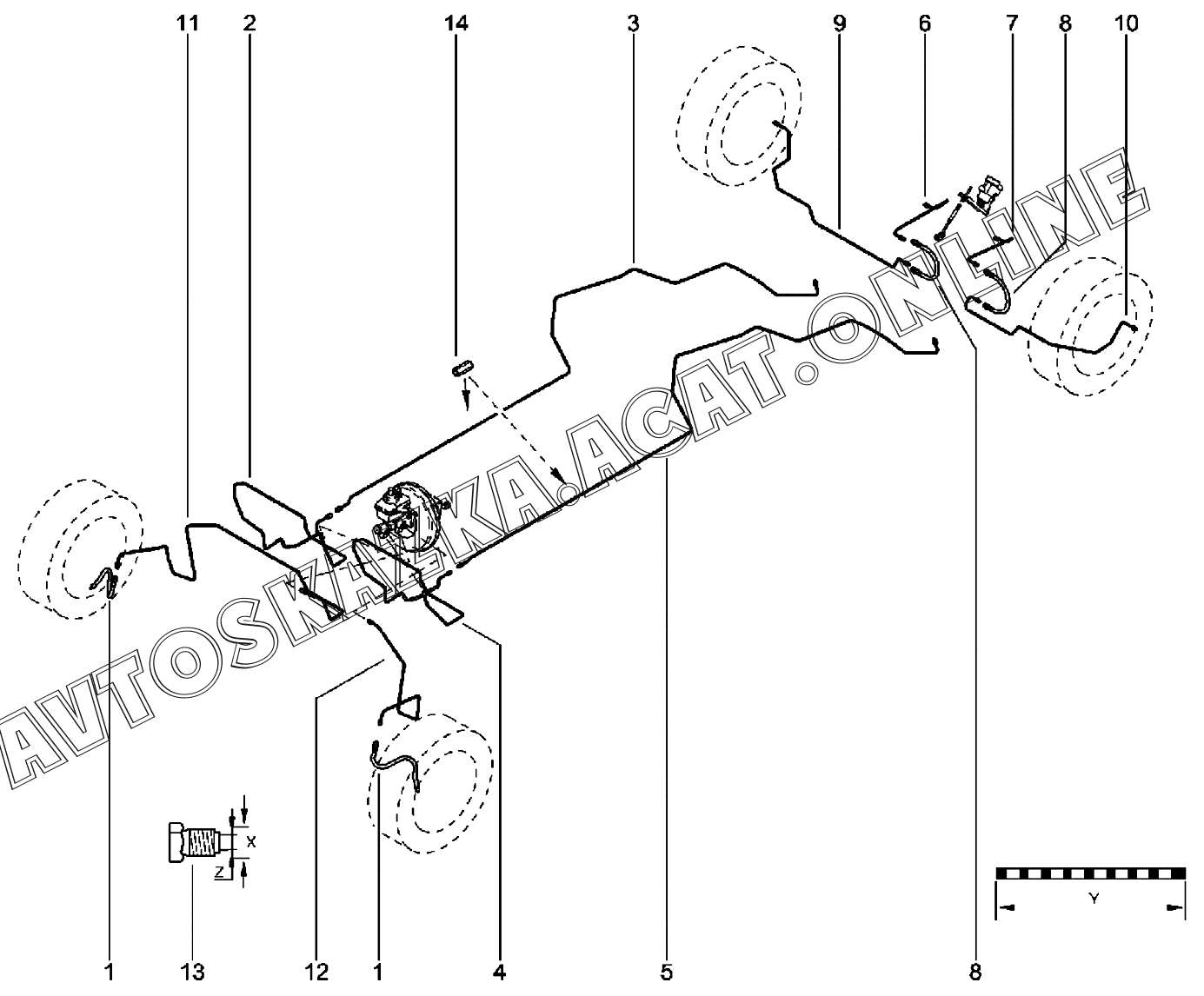 11 2 14 3 9 6 7 8 10

AVTOSKAZKA.ACAT.ONLINE

X
Z
Y

1 13 12 1 4 5 8