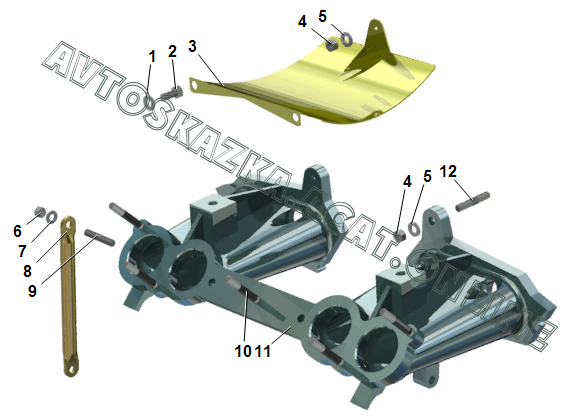 AVTOSKAZKA.ACAT.ONLINE

1
2
3
4
5
4
5
12
6
7
8
9
10
11