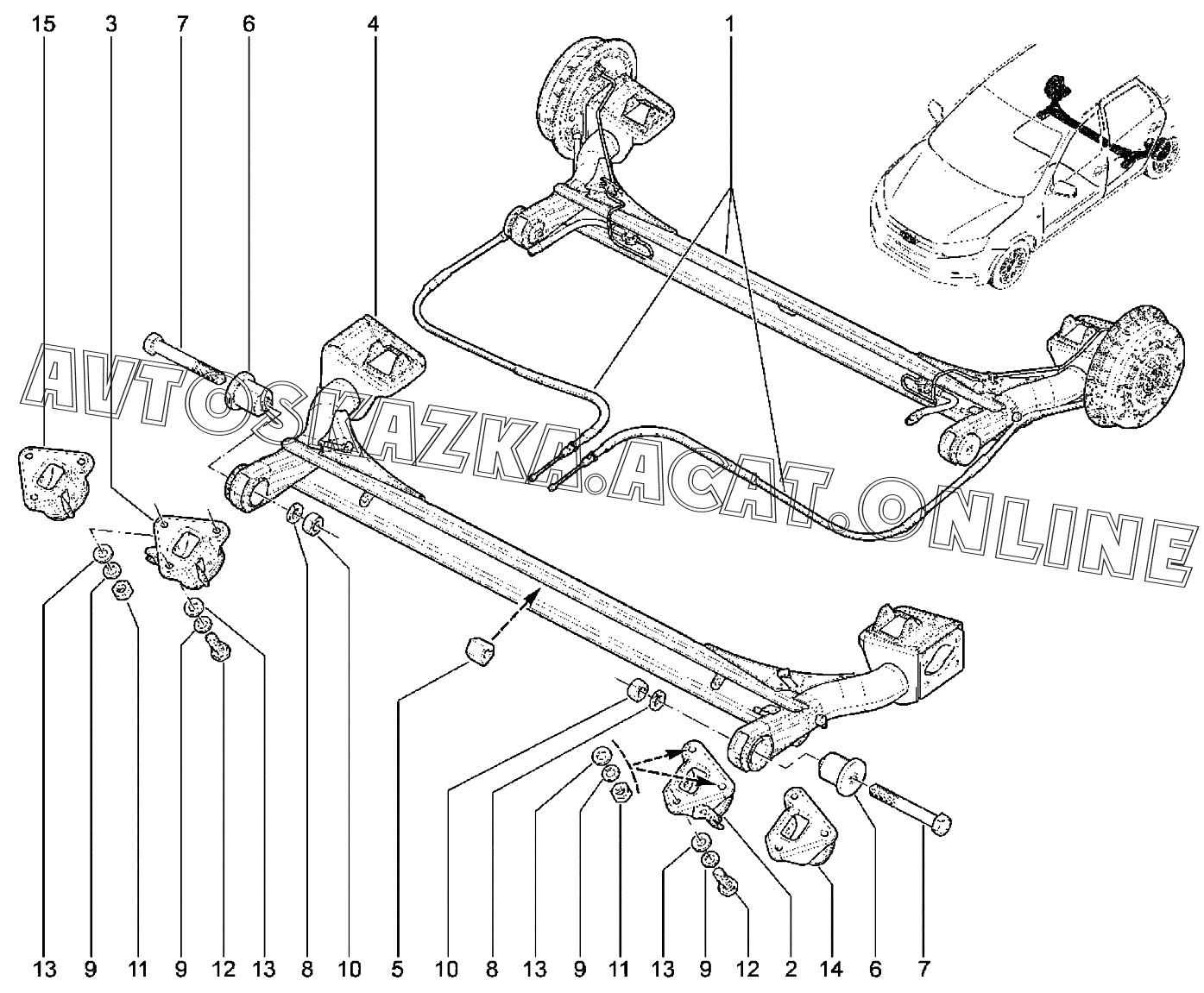 15 3 7 6 4 1

AVTOSKAZKA.ACAT.ONLINE

13 9 11 9 12 13 8 10 5 10 8 13 9 11 13 9 12 2 14 6 7