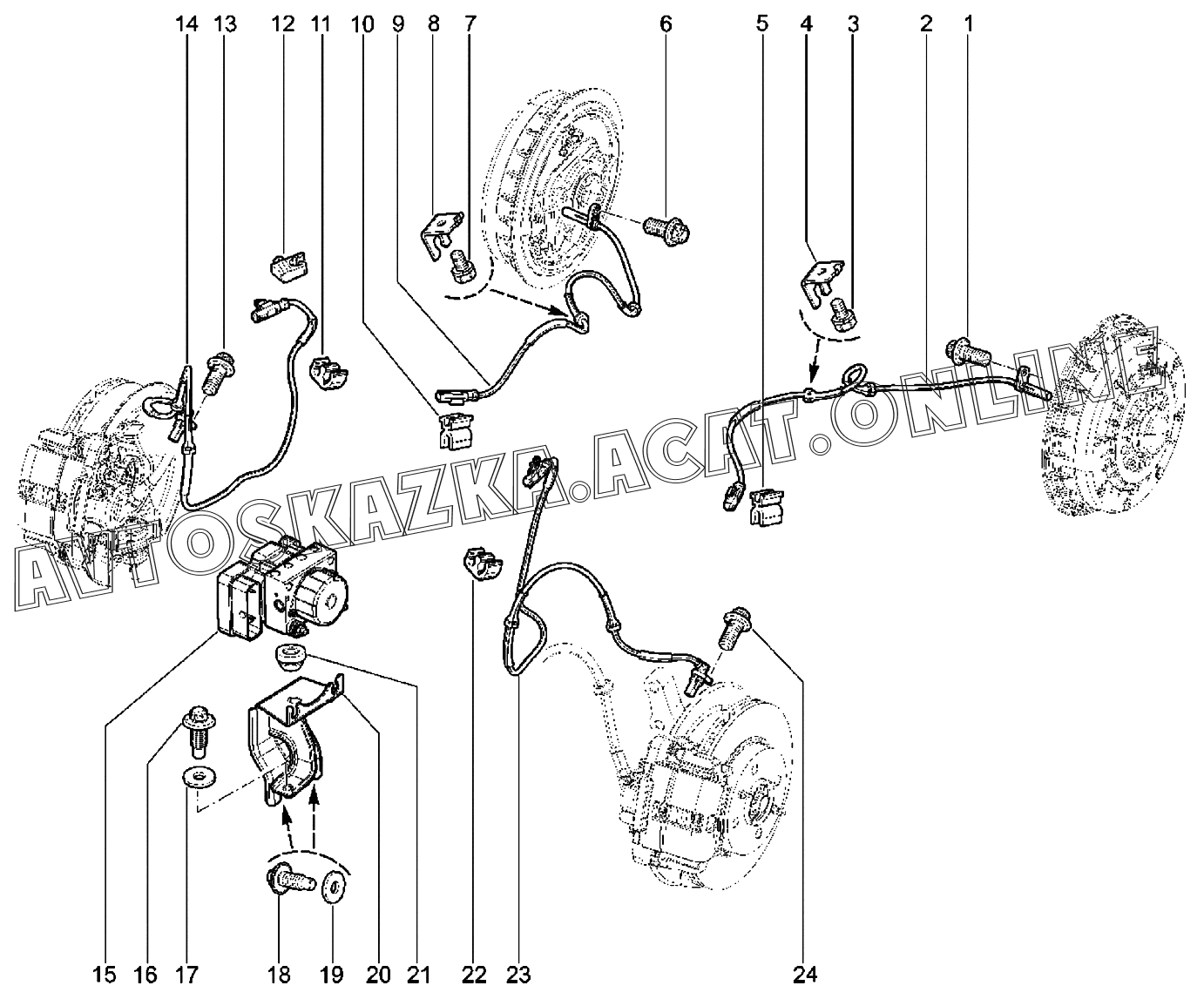 14 13 12 11 10 9 8 7 6 5 4 3 2 1

AVTOSKAZKA.ACAT.ONLINE

15 16 17 18 19 20 21 22 23 24