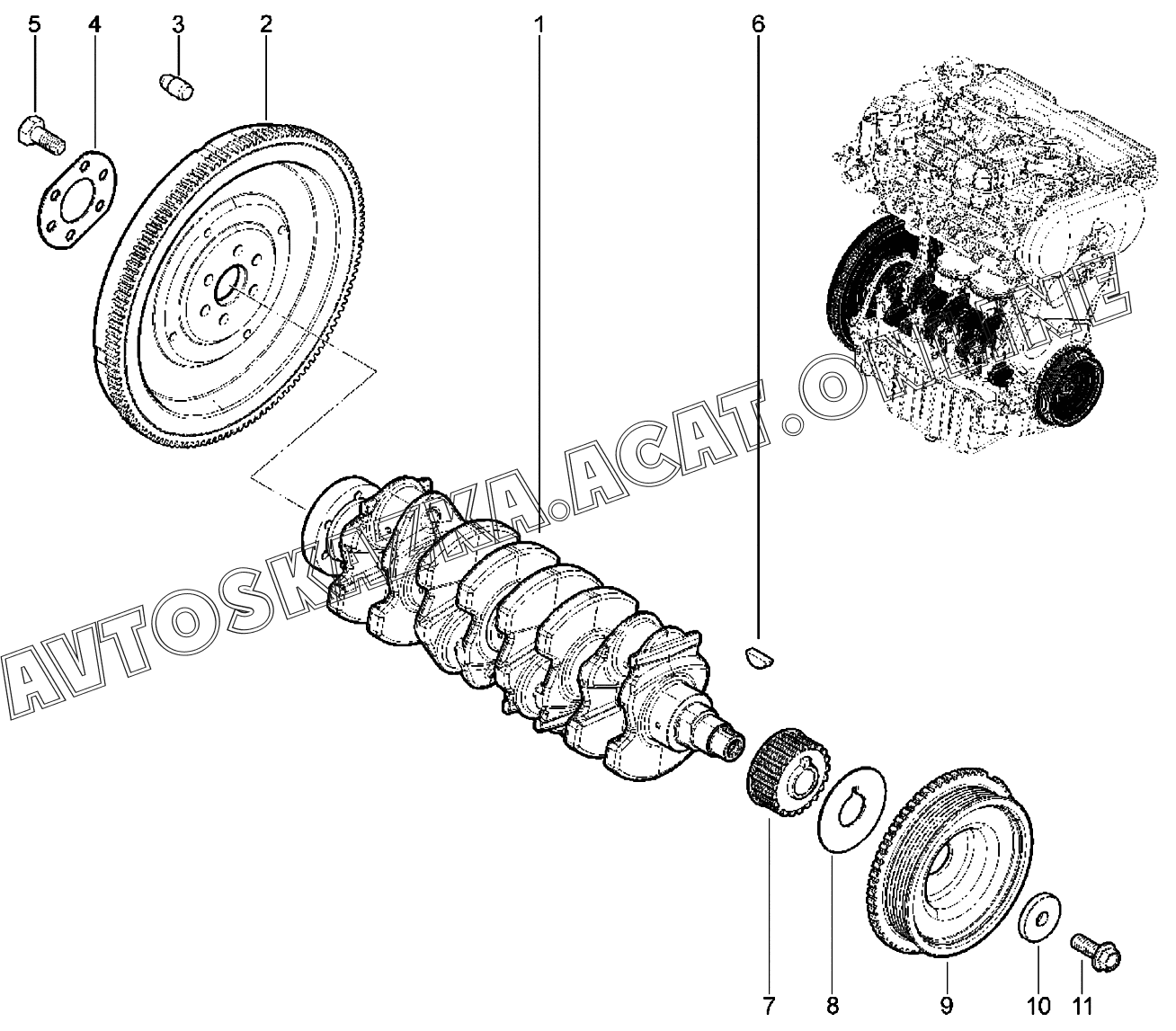 5 4 3 2 1 6

AVTOSKAZKA.ACAT.ONLINE

7 8 9 10 11