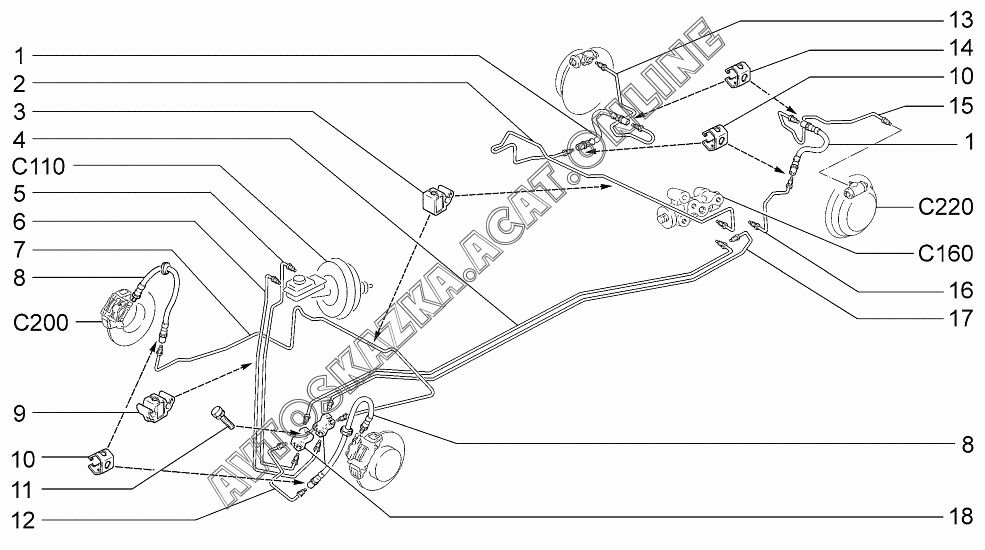 1
2
3
4
C110
5
6
7
8
C200
9
10
11
12

13
14
10
15
1
C220
C160
16
17
8
18

AVTOSKAZKA.ACAT.ONLINE