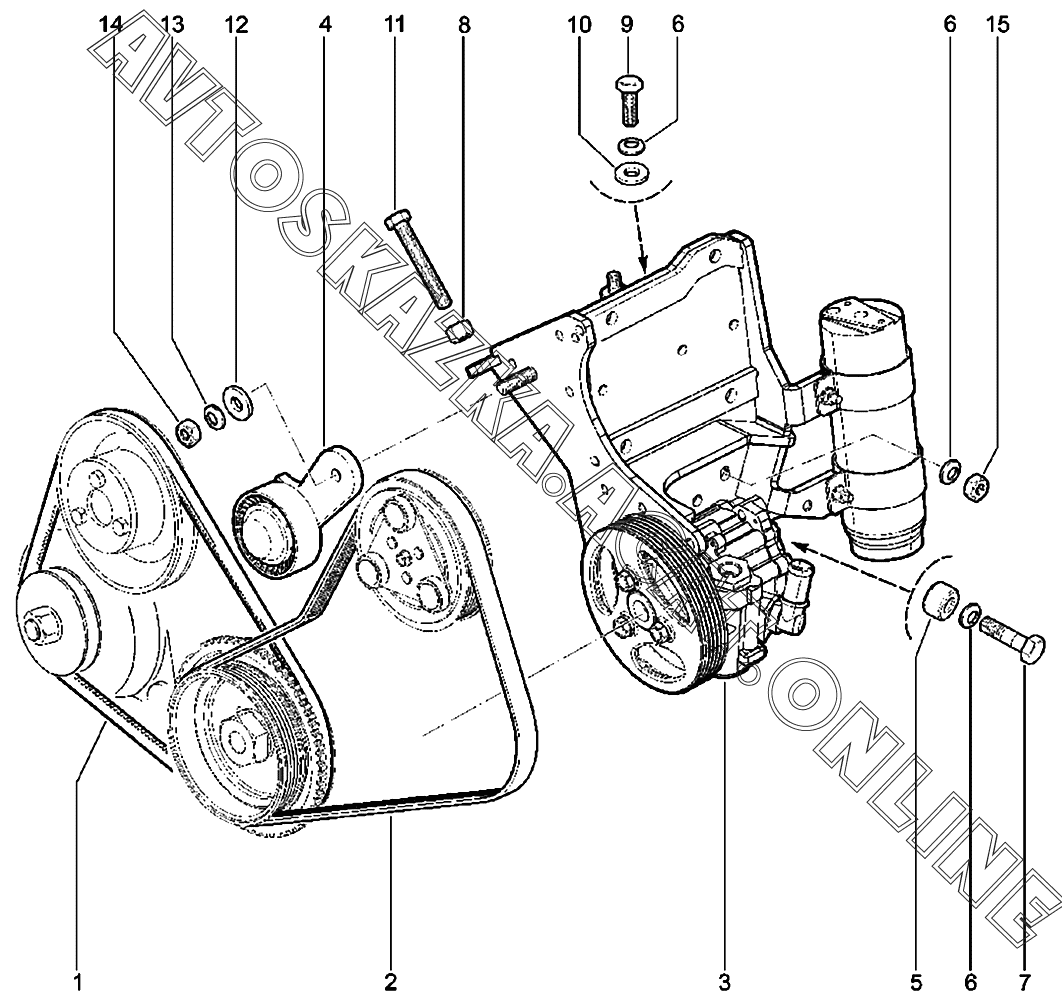 14 13 12 4 11 8 10 9 6 6 15

AVTOSKAZKA.ONLINE

1 2 3 5 6 7