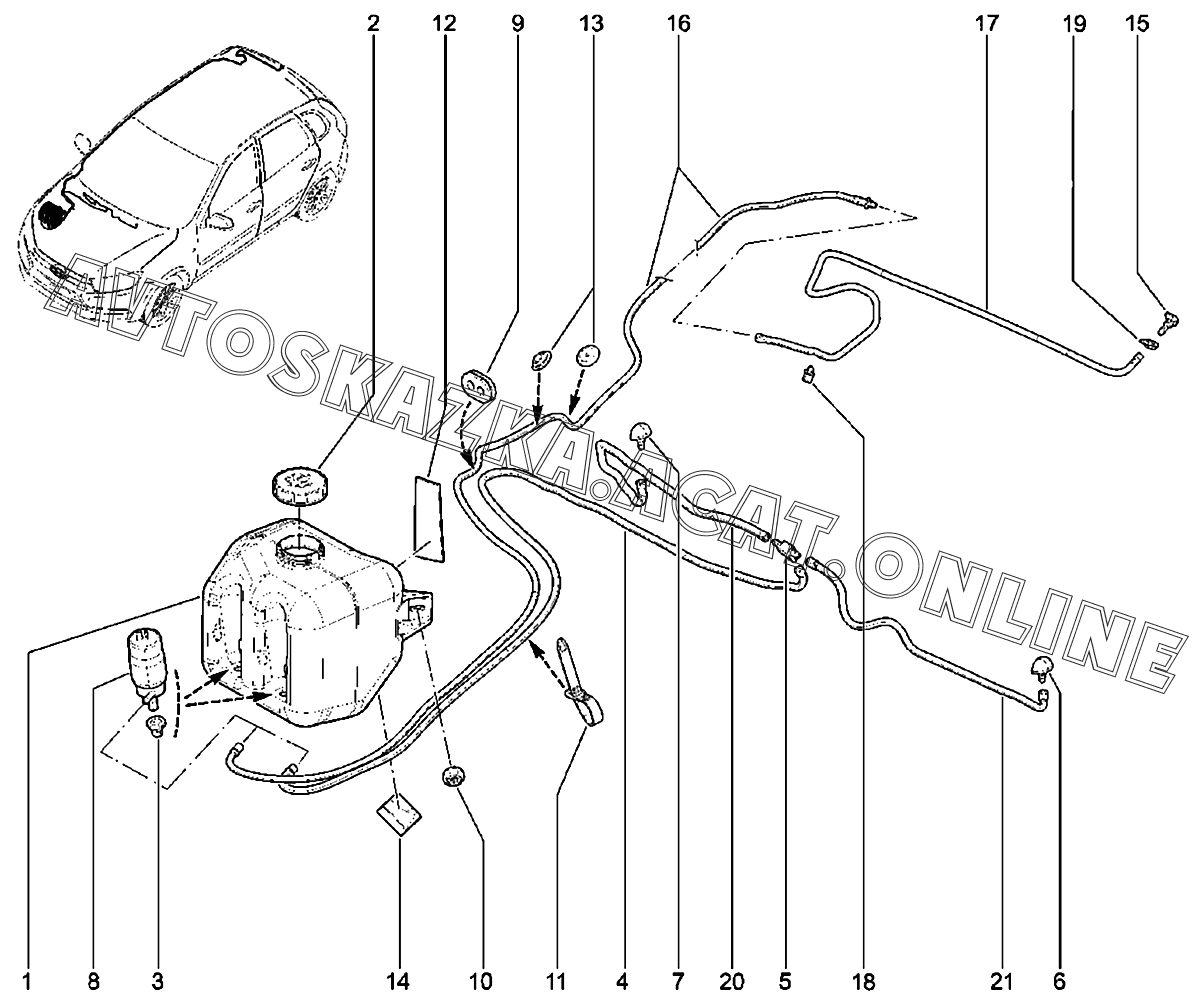 2 12 9 13 16 17 19 15

AVTOSKAZKA.ACAT.ONLINE

1 8 3 14 10 11 4 7 20 5 18 21 6