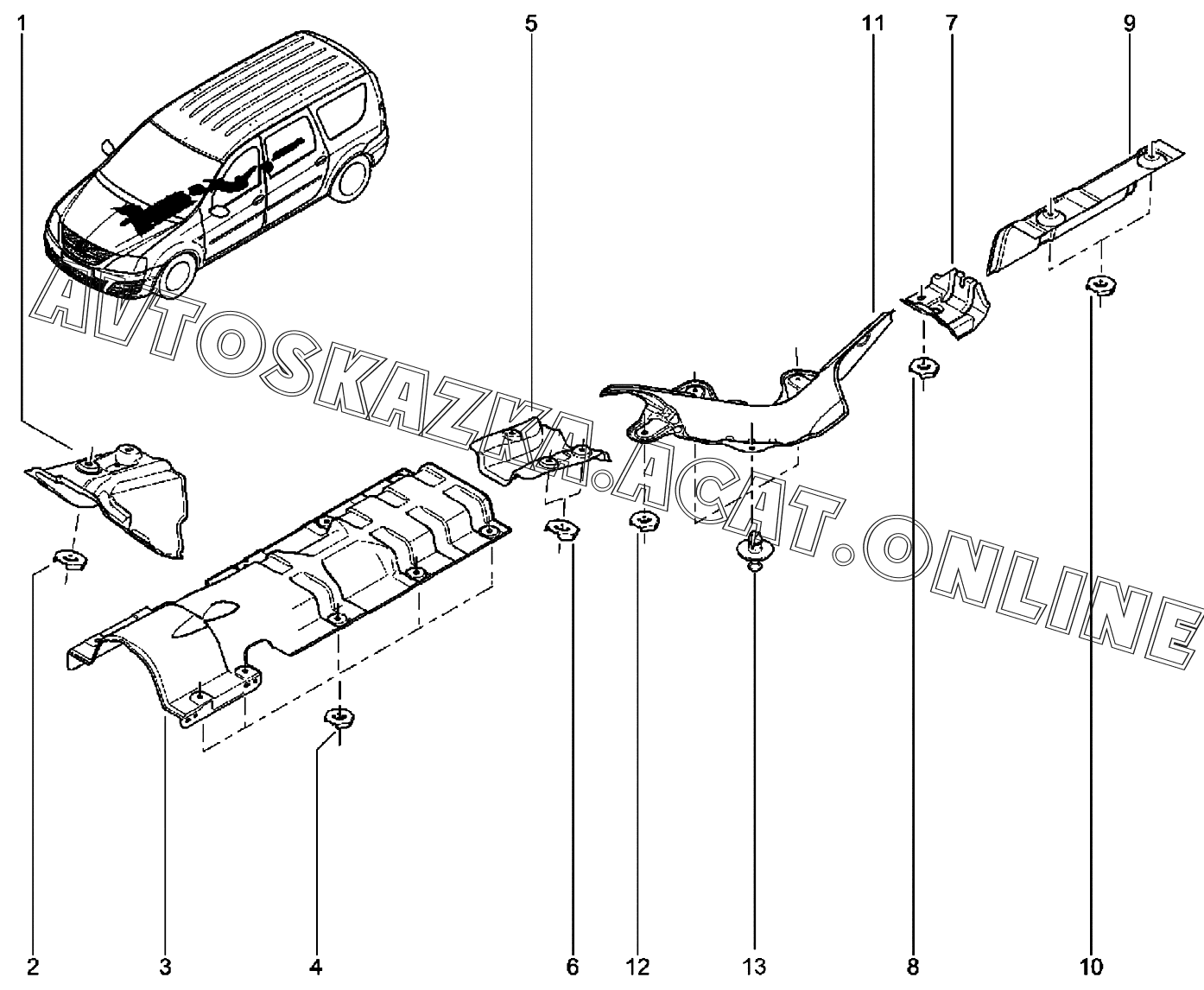 1
5
11
7
9
AVTOSKAZKA.ACAT.ONLINE
2
3
4
6
12
13
8
10