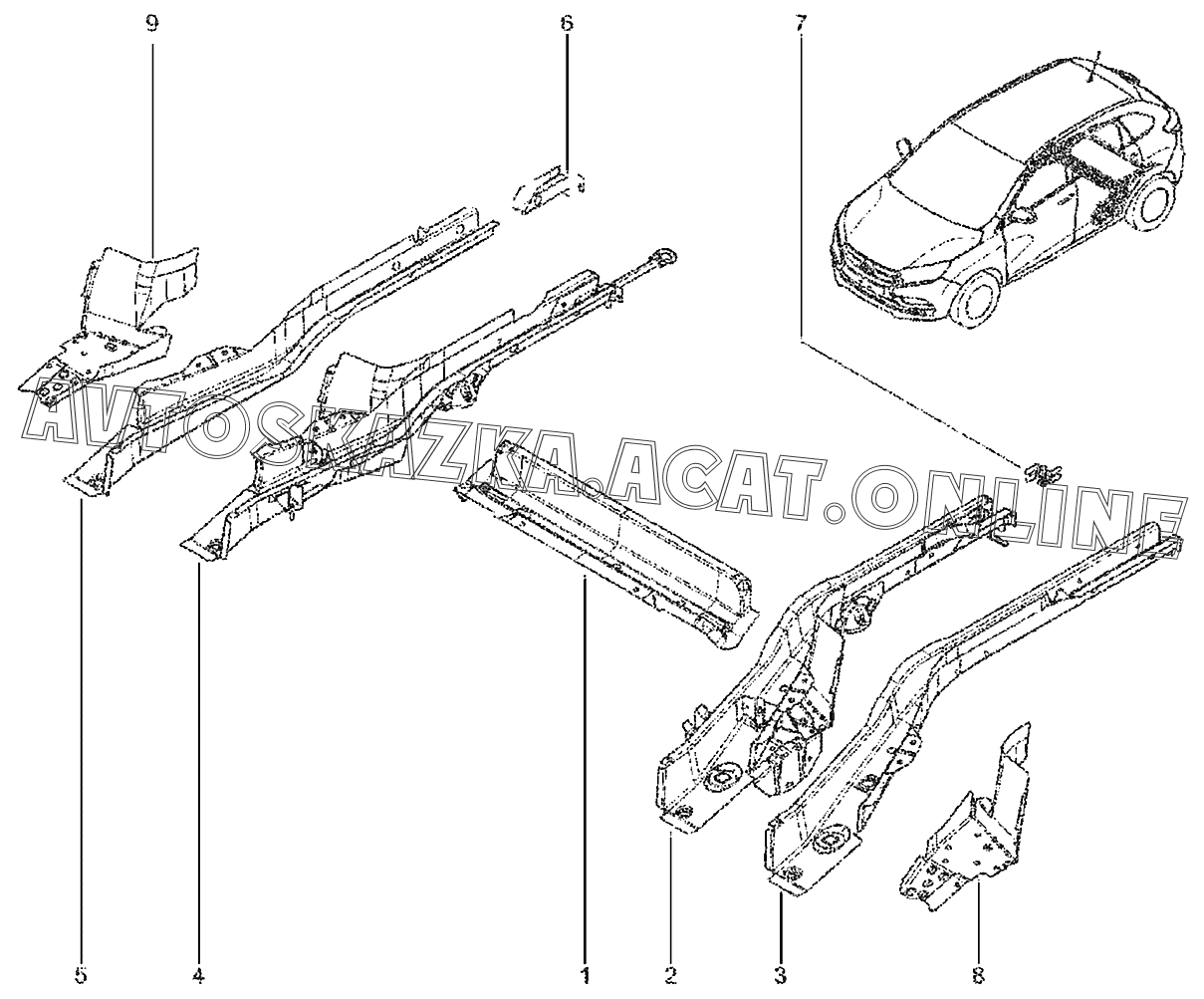 9
6
7
AVTOSKAZKA.ACAT.ONLINE
5
4
1
2
3
8