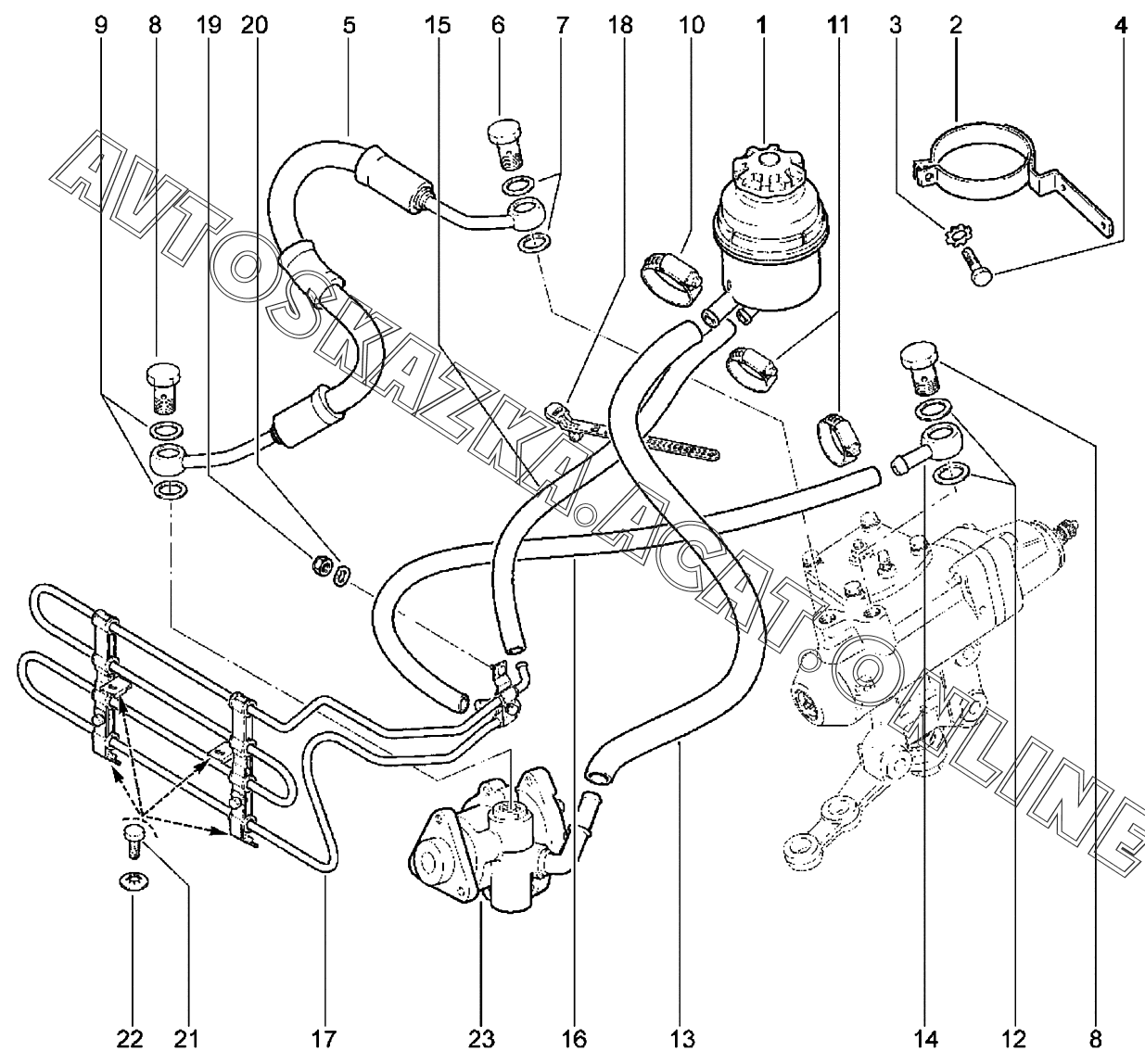 9 8 19 20 5 15 6 7 18 10 1 11 3 2 4

AVTOSKAZKA.ACAT.ONLINE

22 21 17 23 16 13 14 12 8