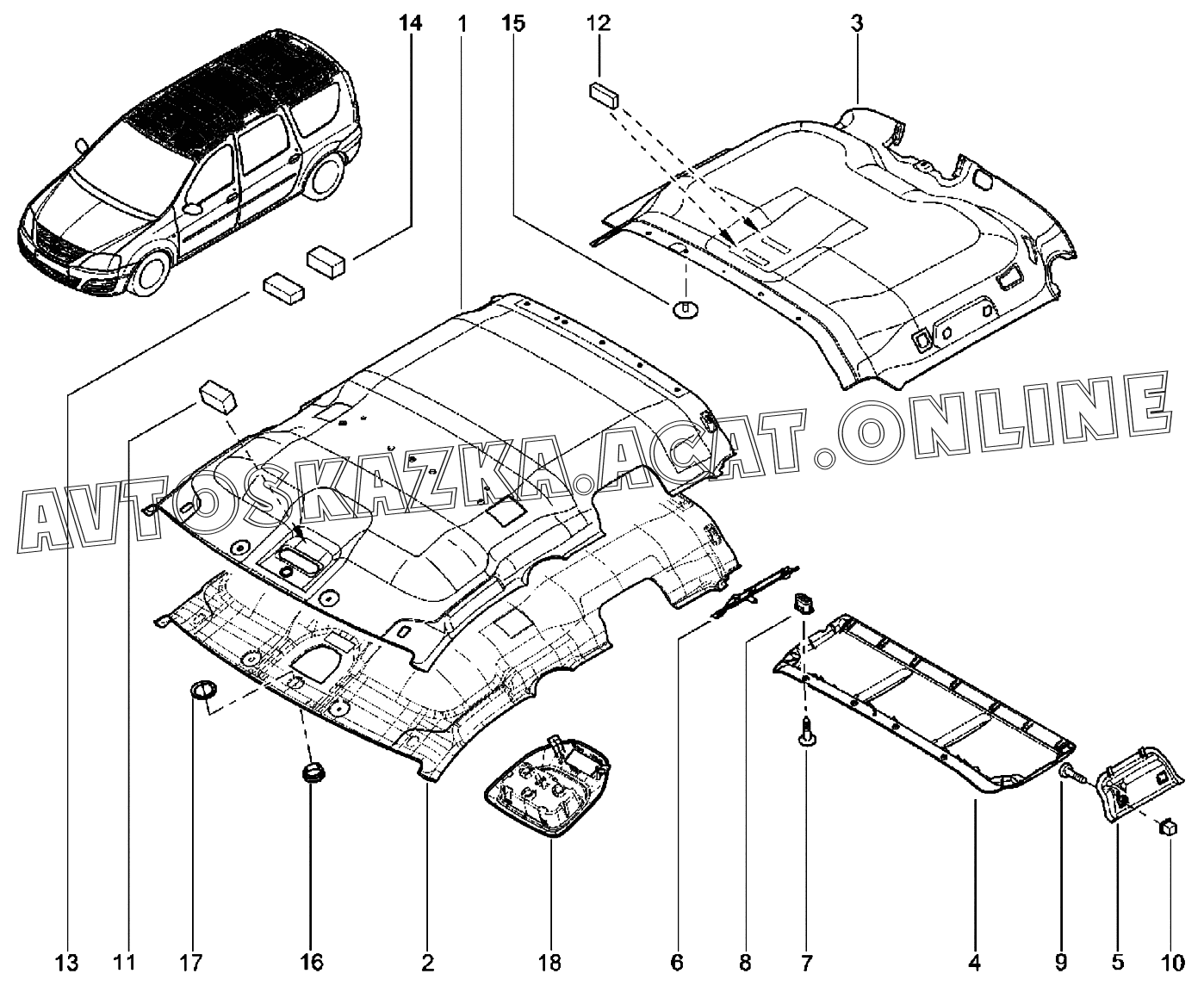 14
1
15
12
3
AVTOSKAZKA.ACAT.ONLINE
13
11
17
16
2
18
6
8
7
4
9
5
10