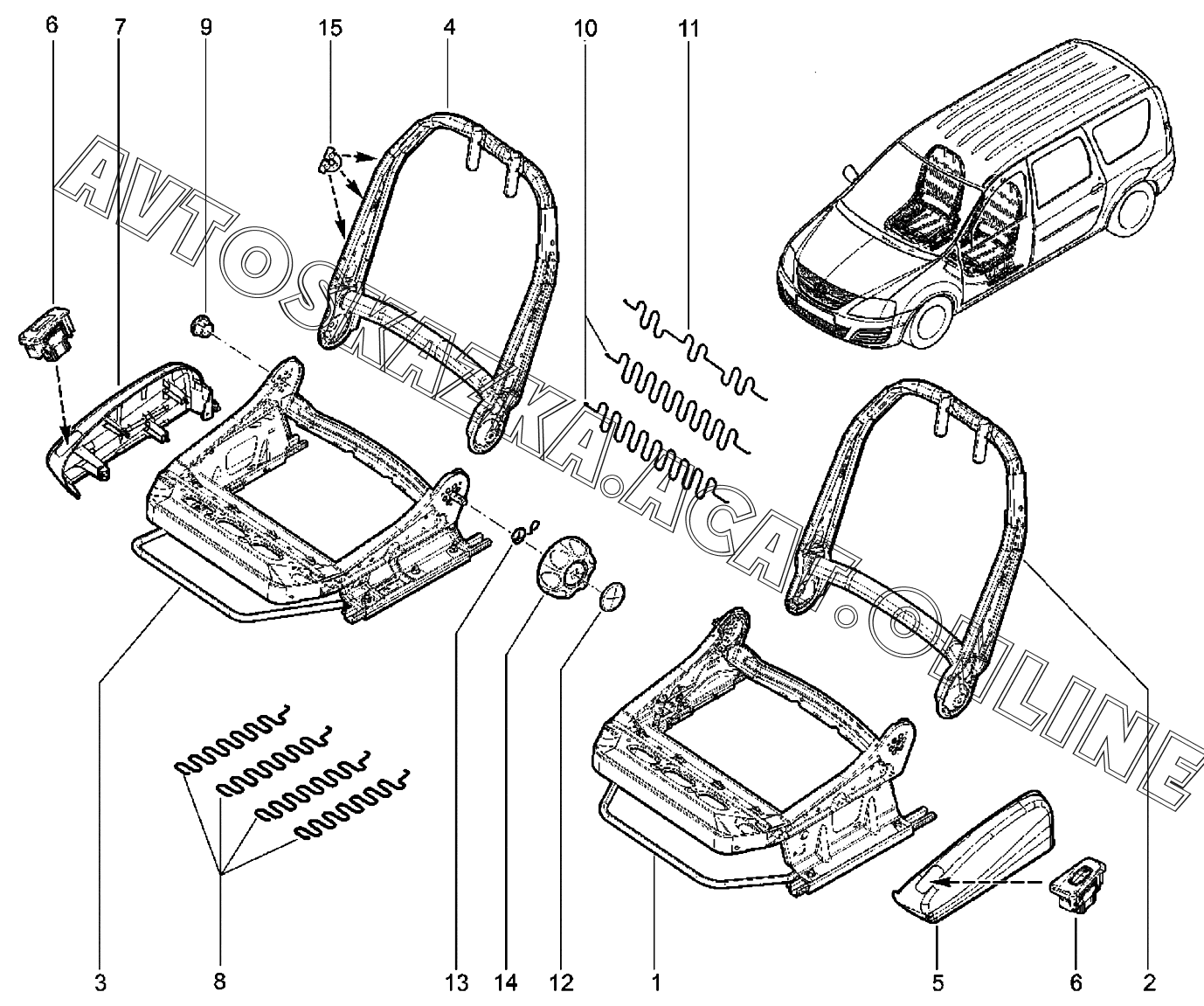 6
7
9
15
4
10
11
AVTOSKAZKA.ACAT.ONLINE
3
8
13
14
12
1
5
6
2