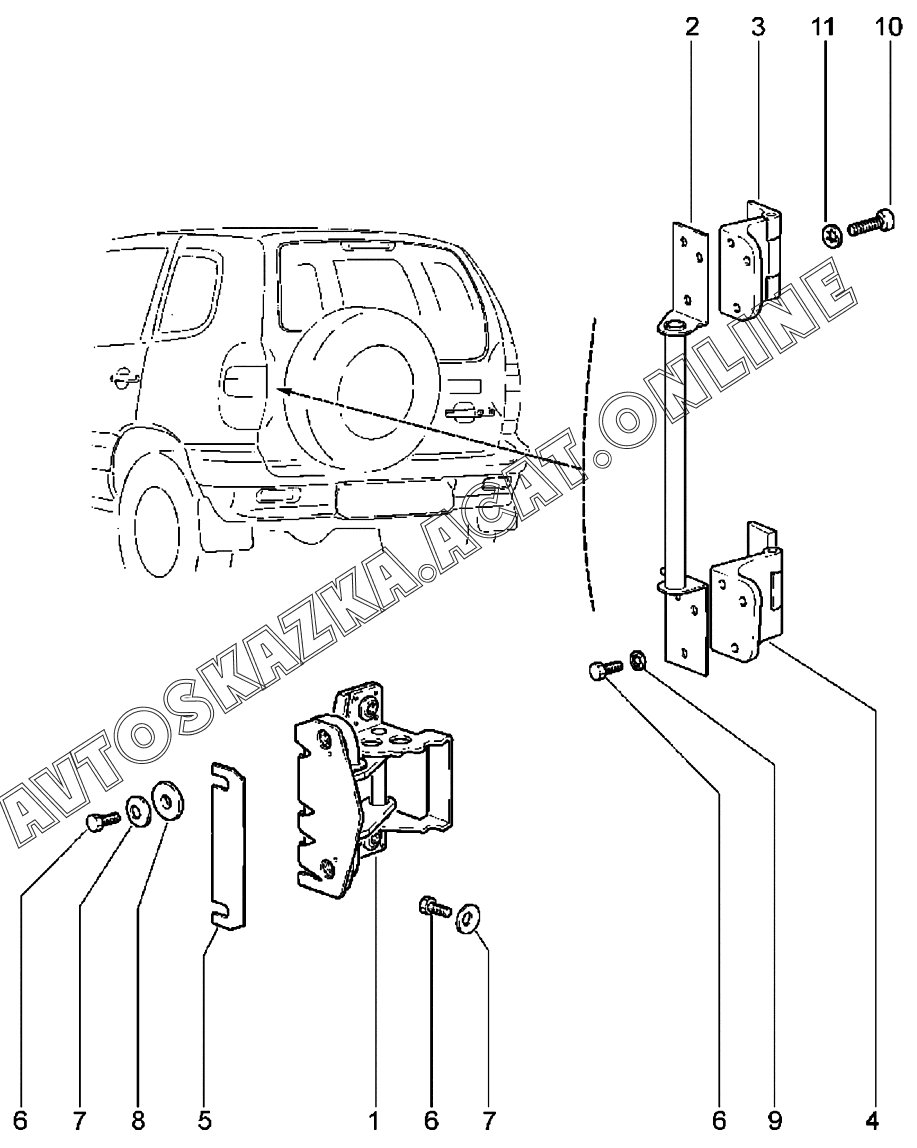 2 3 11 10

AVTOSKAZKA.ACAT.ONLINE

6 7 8 5 1 6 7 6 9 4