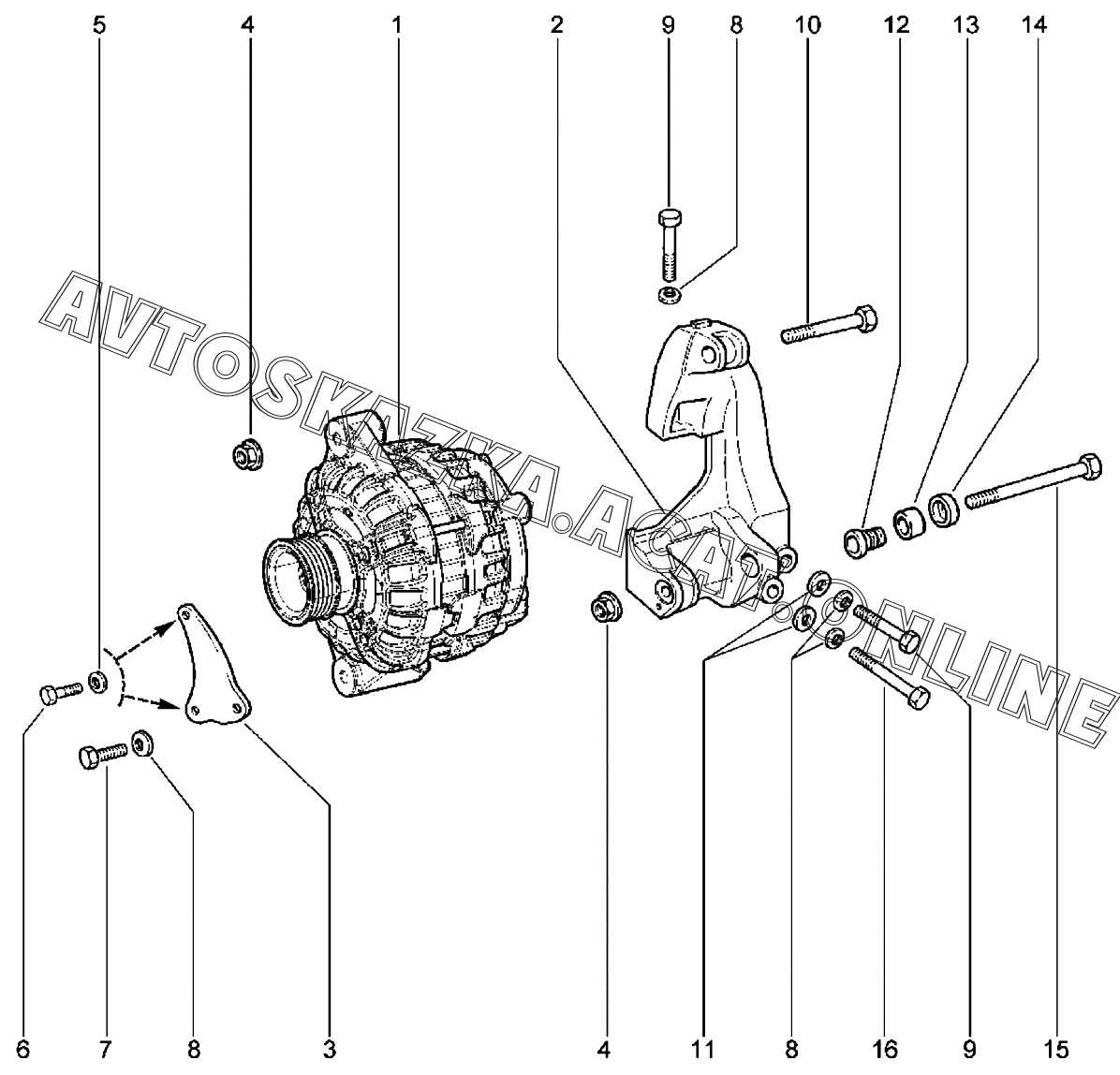 5 4 1 2 9 8 10 12 13 14

AVTOSKAZKA.ACAT.ONLINE

6 7 8 3 4 11 8 16 9 15