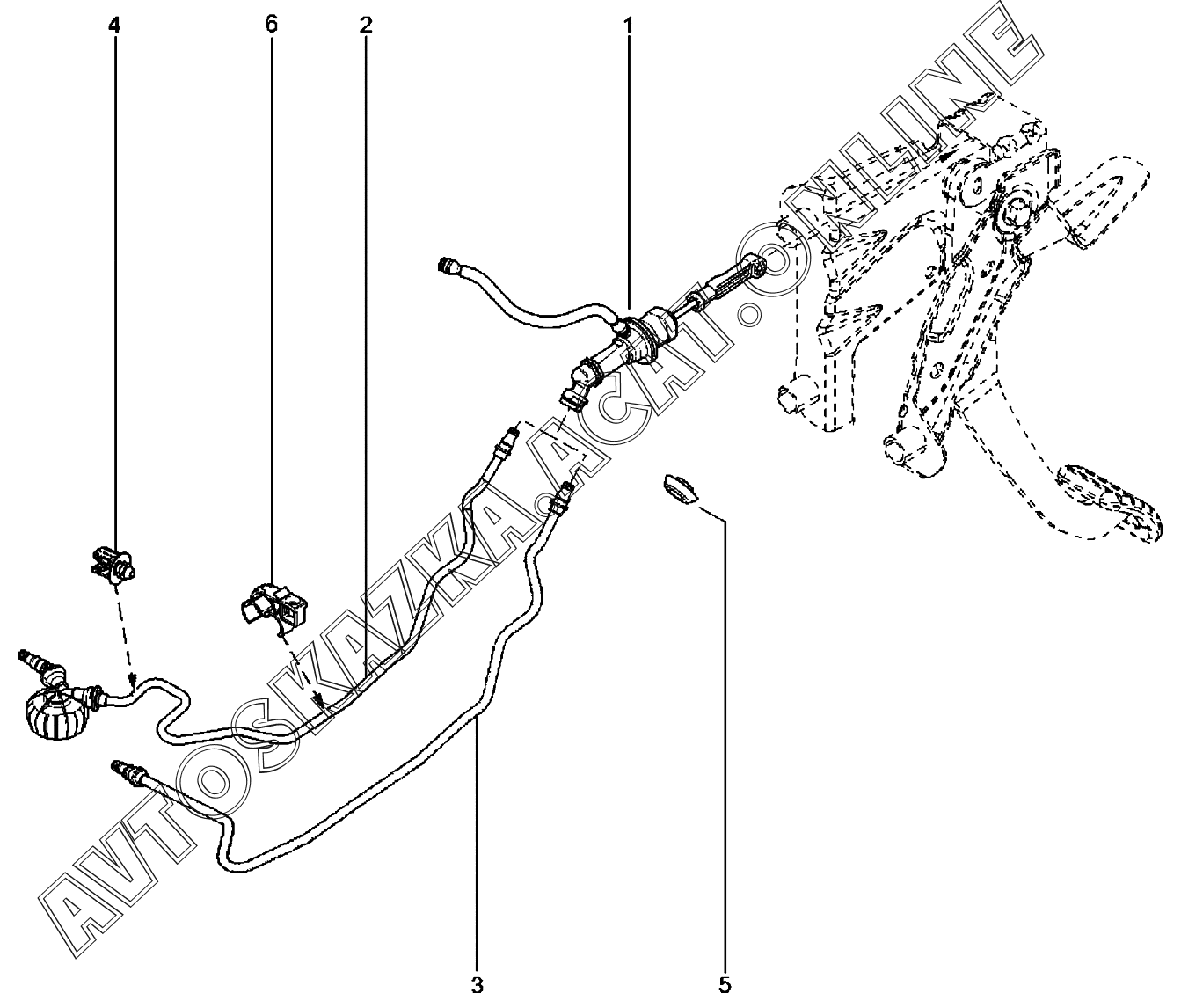 4
6
2
1
AVTOSKAZKA.ACAT.ONLINE
3
5