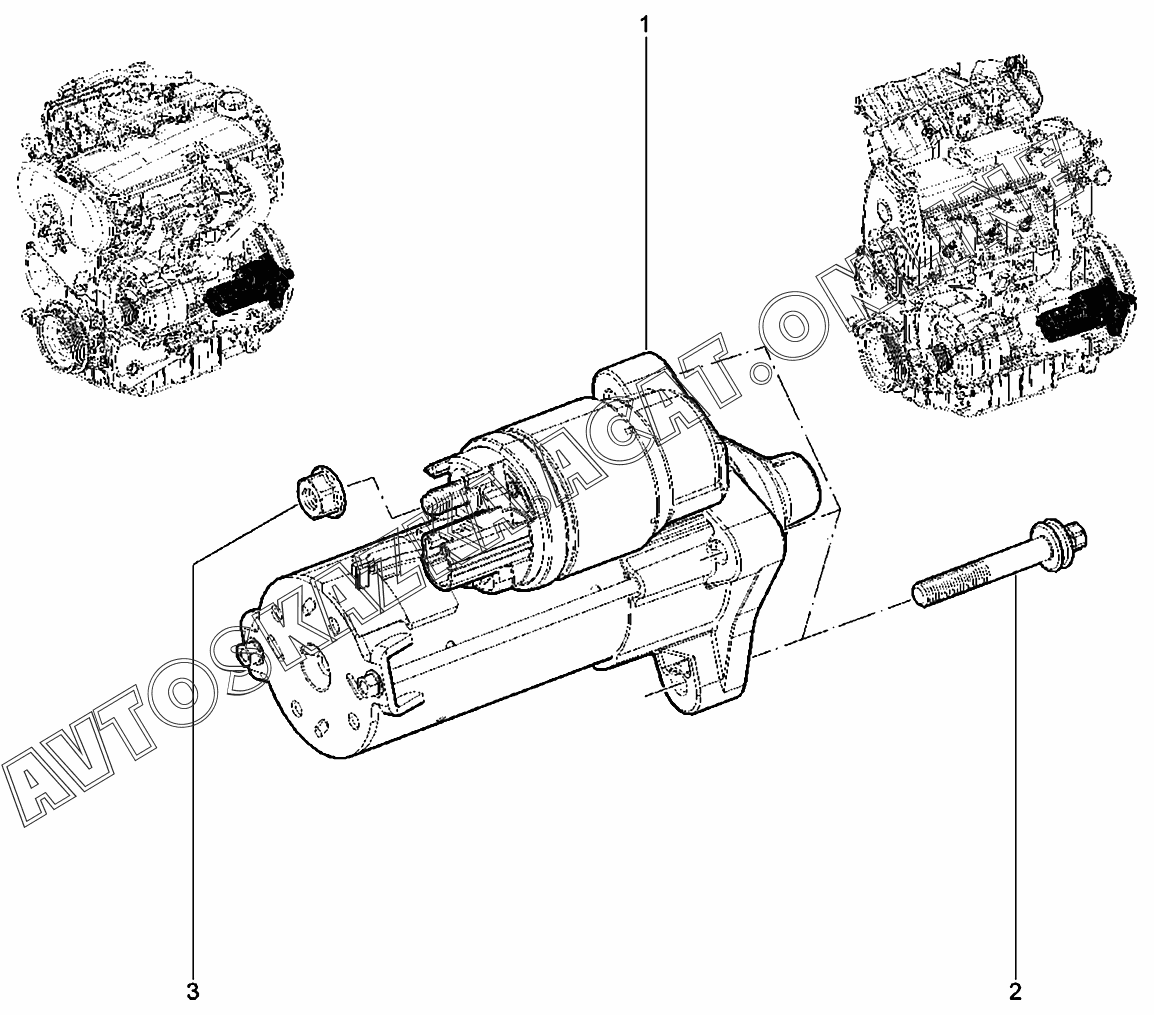 1

AVTOSKAZKACAT.ONLINE

3

2